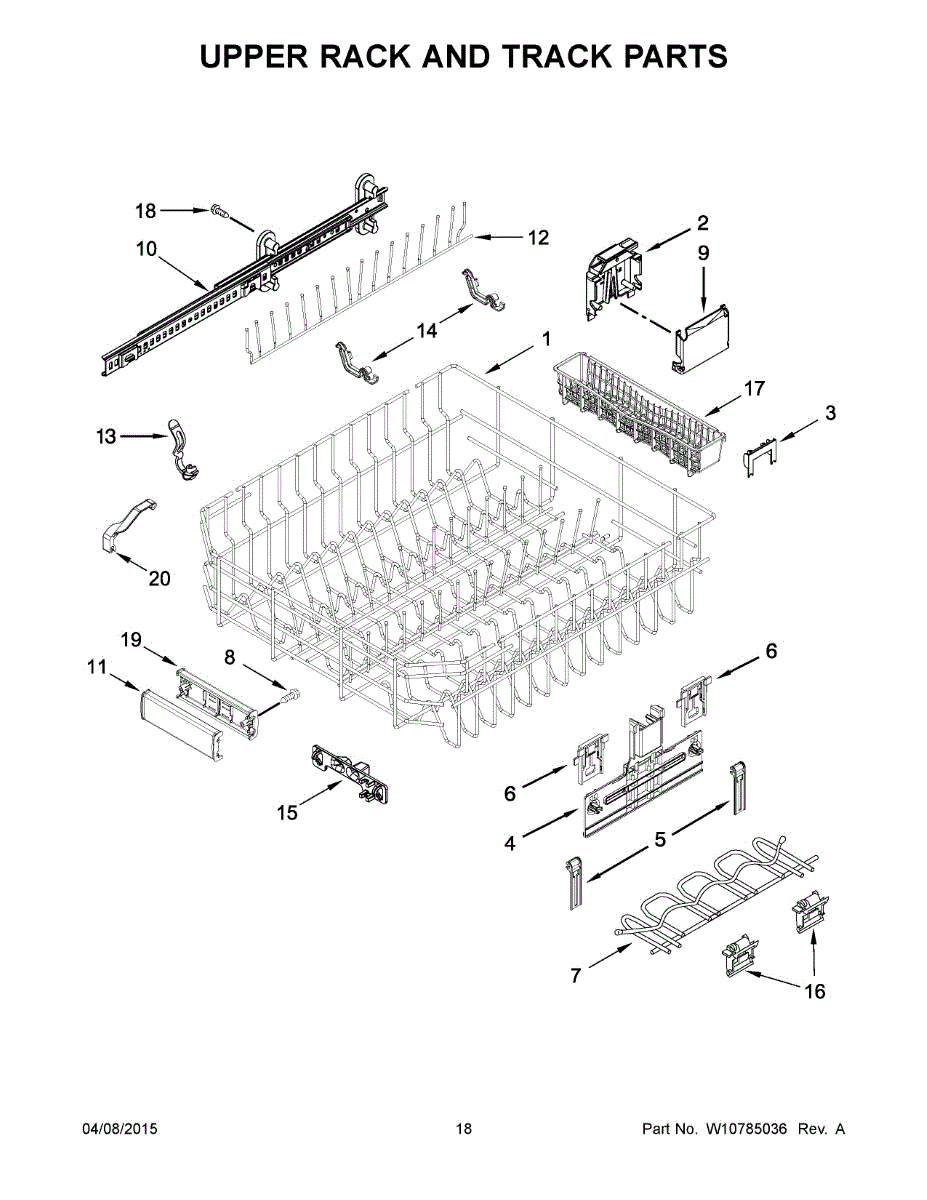 UPPER RACK AND TRACK PARTS

18
10
12
2
9
14
1
17
3
13
20
19
8
11
6
15
6
4
5
7
16

04/08/2015 18 Part No. W10785036 Rev. A