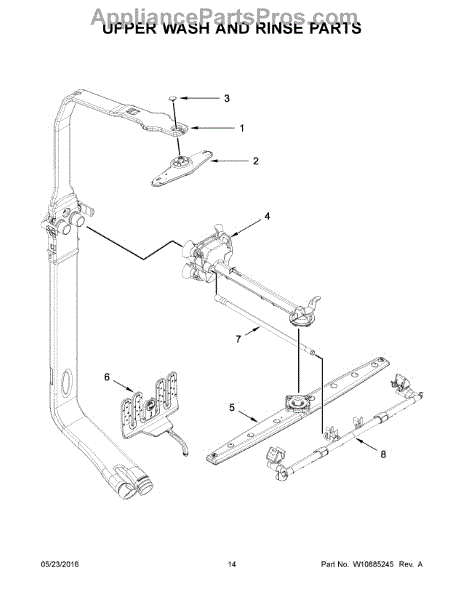 AppliancePartsPros.com

UPPER WASH AND RINSE PARTS

3
1
2
4
7
6
5
8

05/23/2016

14

Part No. W10885245 Rev. A