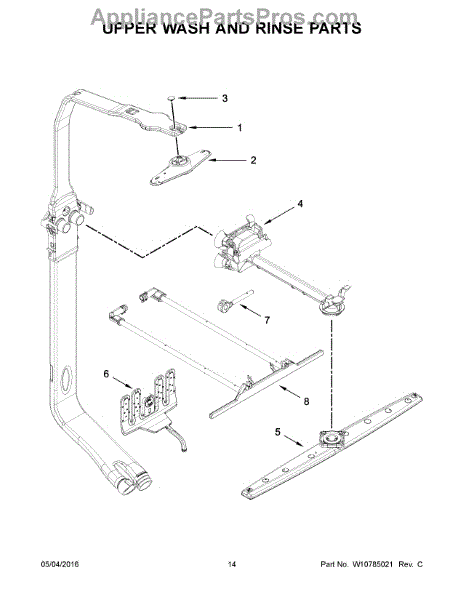 AppliancePartsPros.com
UPPER WASH AND RINSE PARTS

3
1
2
4
7
6
8
5

05/04/2016 14 Part No. W10785021 Rev. C