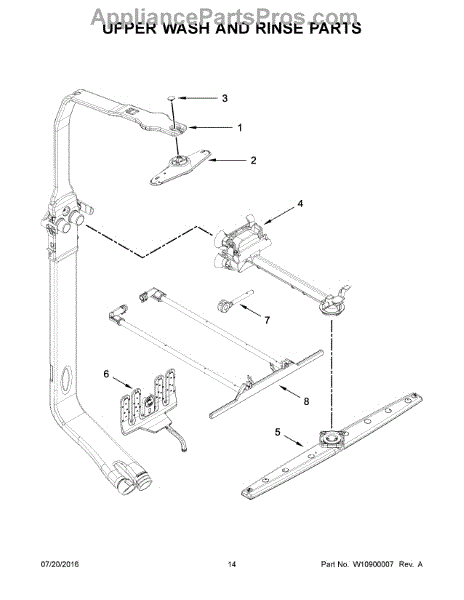 AppliancePartsPros.com
UPPER WASH AND RINSE PARTS

3
1
2
4
7
6
8
5

07/20/2016
14
Part No. W10900007 Rev. A