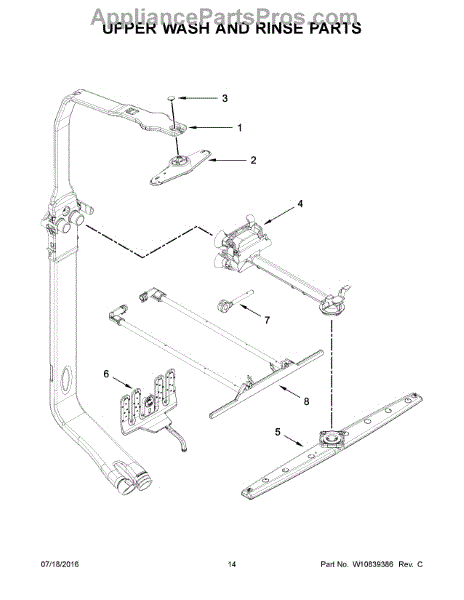 AppliancePartsPros.com
UPPER WASH AND RINSE PARTS

3
1
2
4
7
6
8
5

07/18/2016
14
Part No. W10839386 Rev. C