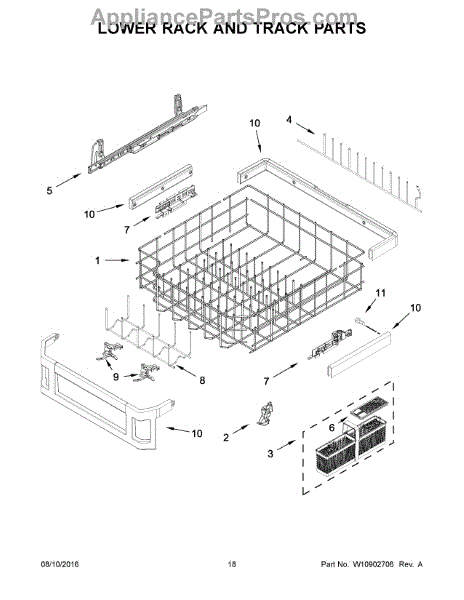 AppliancePartsPros.com
LOWER RACK AND TRACK PARTS

10
4
5
10
7
1
11
10
9
8
7
10
2
6
3

08/10/2016
18
Part No. W10902706 Rev. A