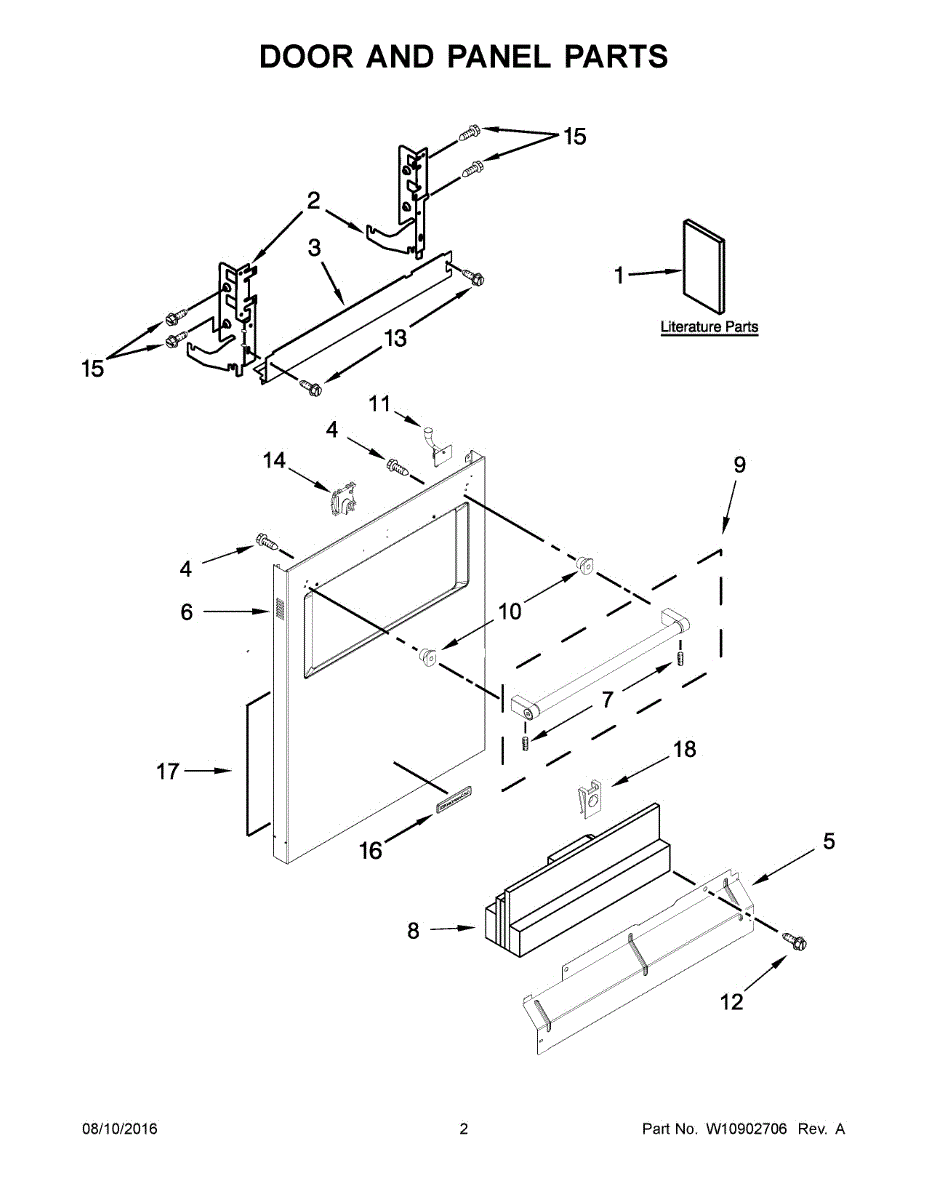 DOOR AND PANEL PARTS

15

2

3

1

Literature Parts

15

13

11

4

14

9

4

6

10

7

17

18

16

5

8

12

08/10/2016

2

Part No. W10902706 Rev. A