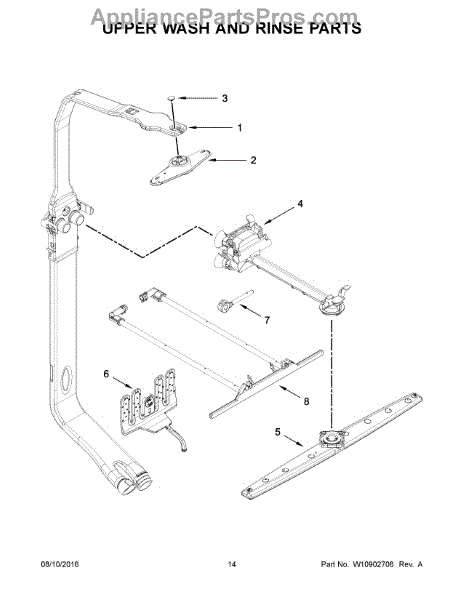 AppliancePartsPros.com
UPPER WASH AND RINSE PARTS

3
1
2
4
7
6
8
5

08/10/2016 14 Part No. W10902706 Rev. A