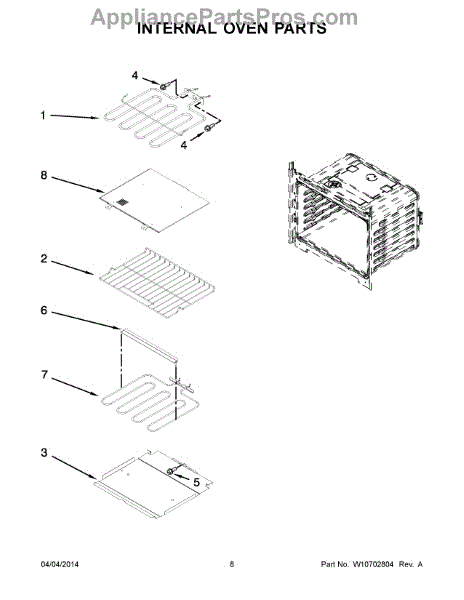 AppliancePartsPros.com
INTERNAL OVEN PARTS

4
1
4
8
2
6
7
3
5

04/04/2014
- 8 -
Part No. W10702804 Rev. A