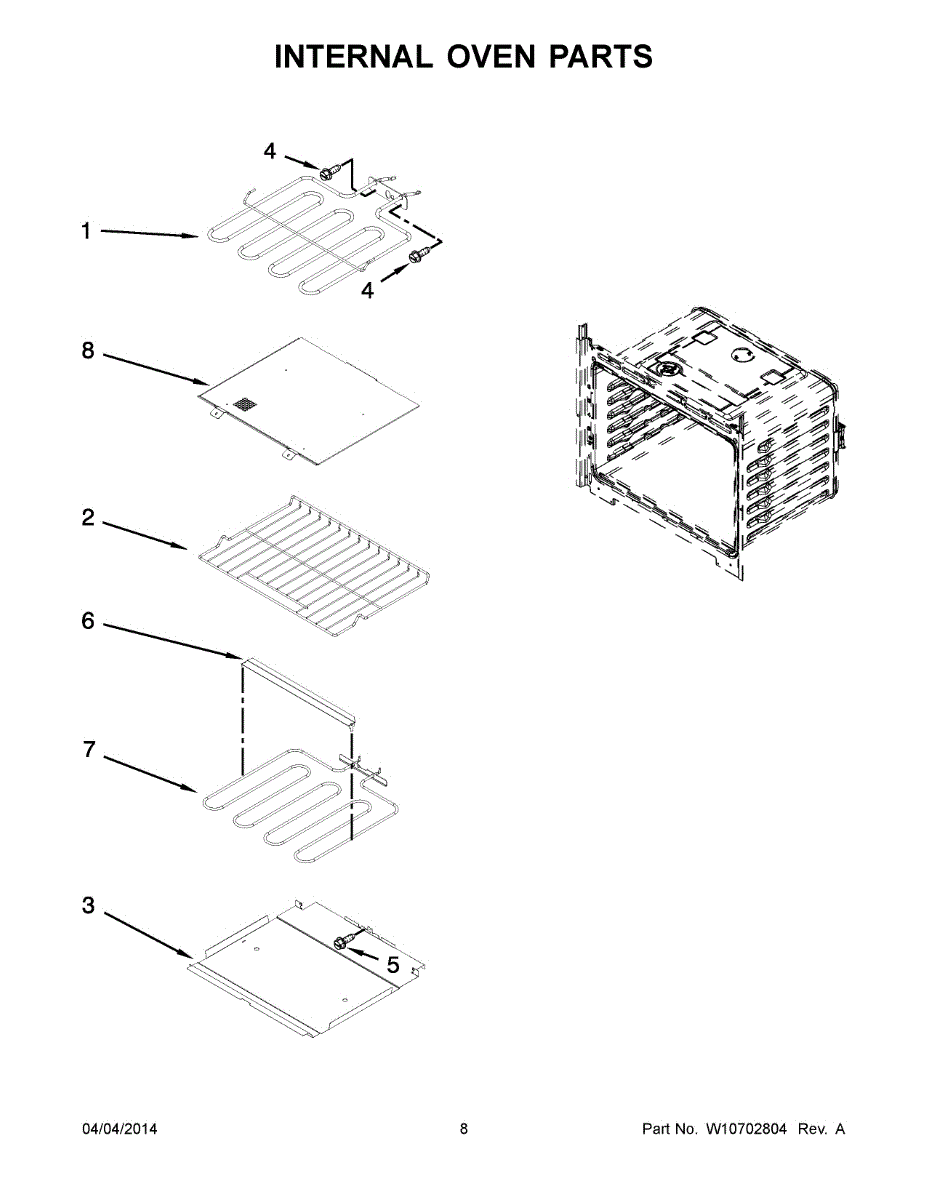 INTERNAL OVEN PARTS

4

1

4

8

2

6

7

3

5

04/04/2014

8

Part No. W10702804 Rev. A