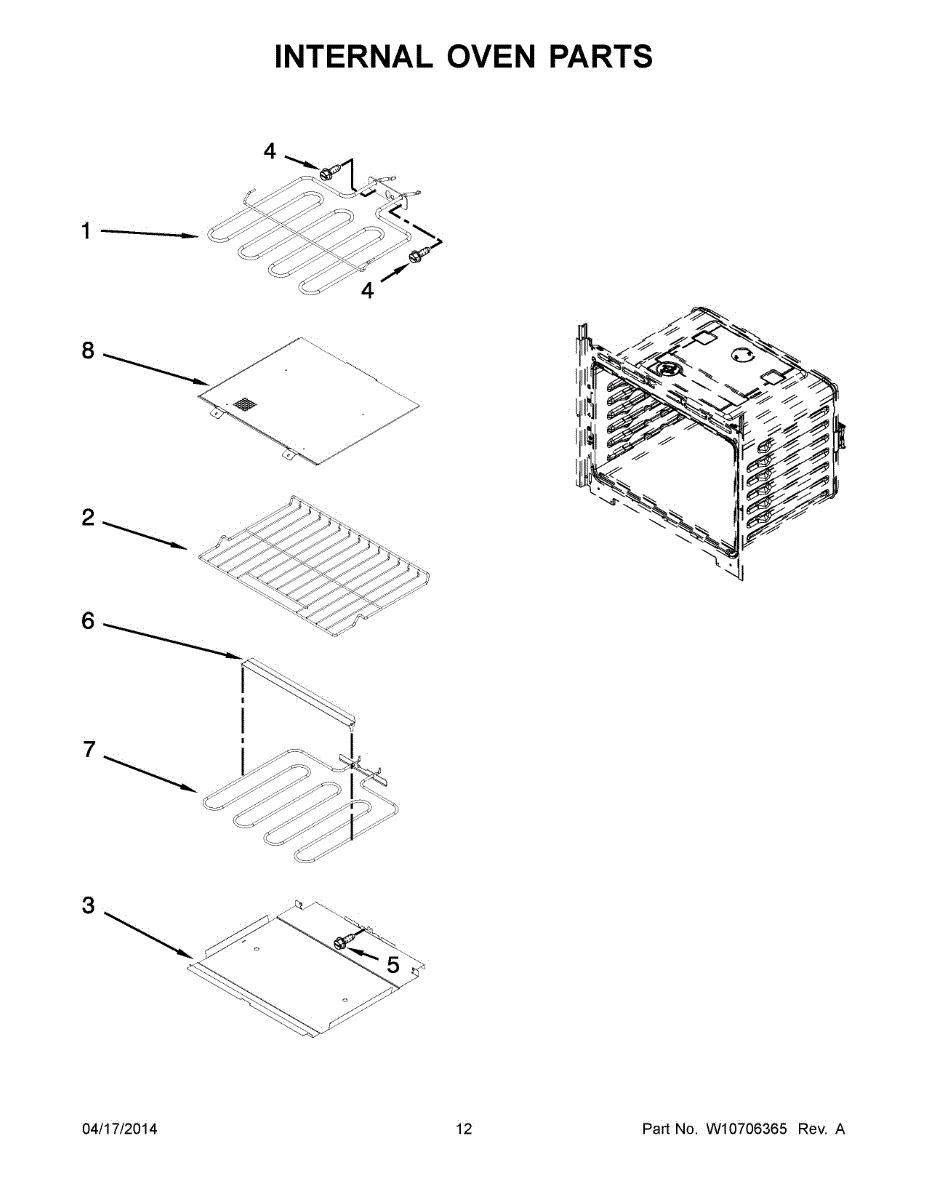 INTERNAL OVEN PARTS

4

1

4

8

2

6

7

3

5

04/17/2014

12

Part No. W10706365 Rev. A