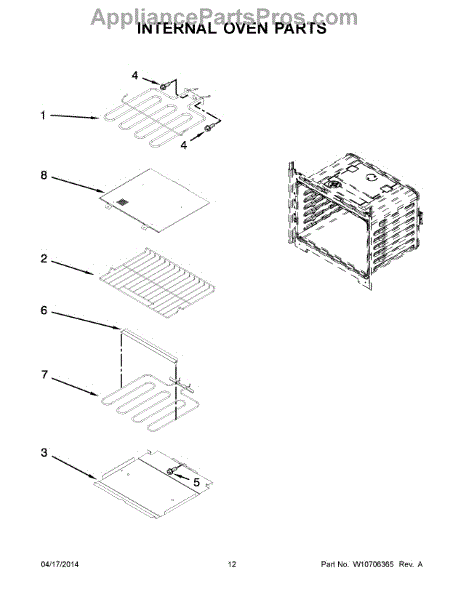 AppliancePartsPros.com
INTERNAL OVEN PARTS

4
1
4
8
2
6
7
3
5

04/17/2014
12
Part No. W10706365 Rev. A