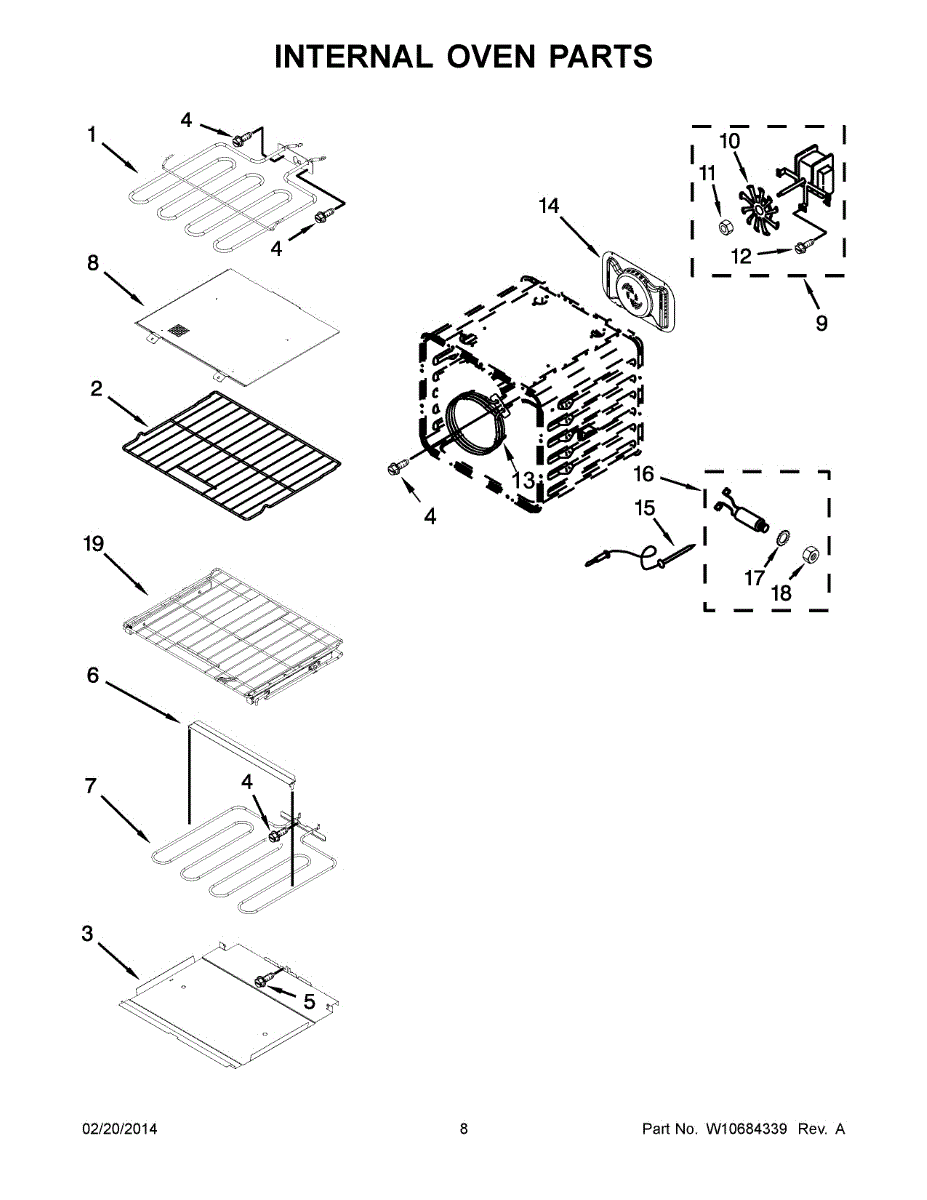 INTERNAL OVEN PARTS

1
4
4
8
2
19
6
7
4
3
5
14
10
11
12
9
13
4
16
15
17
18

02/20/2014
8
Part No. W10684339 Rev. A