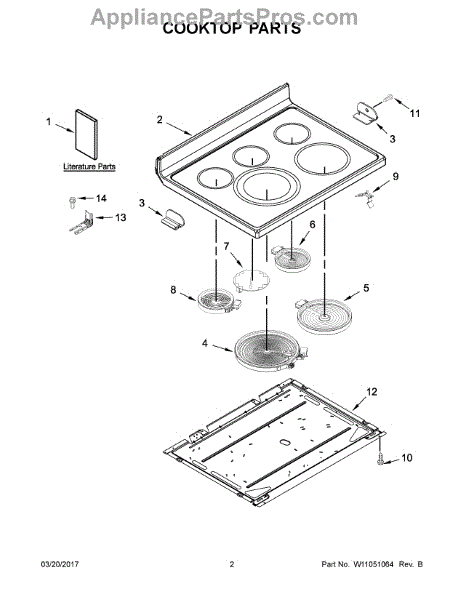 AppliancePartsPros.com
COOKTOP PARTS

1
Literature Parts
2
11
3
9
14
13
3
6
7
8
5
4
12
10

03/20/2017
2
Part No. W11051064 Rev. B