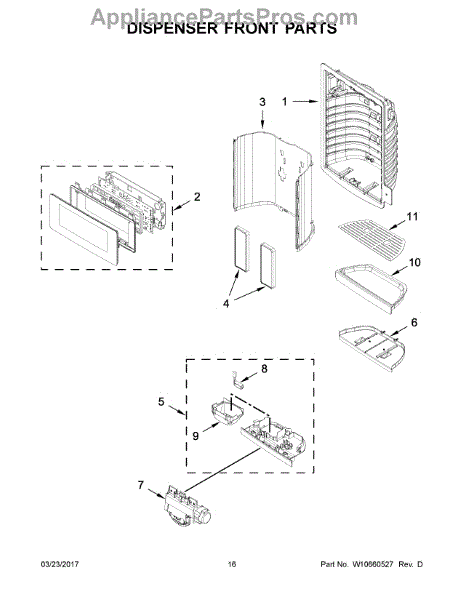 AppliancePartsPros.com
DISPENSER FRONT PARTS

3
1
2
11
10
4
6
8
5
9
7

03/23/2017
16
Part No. W10660527 Rev. D