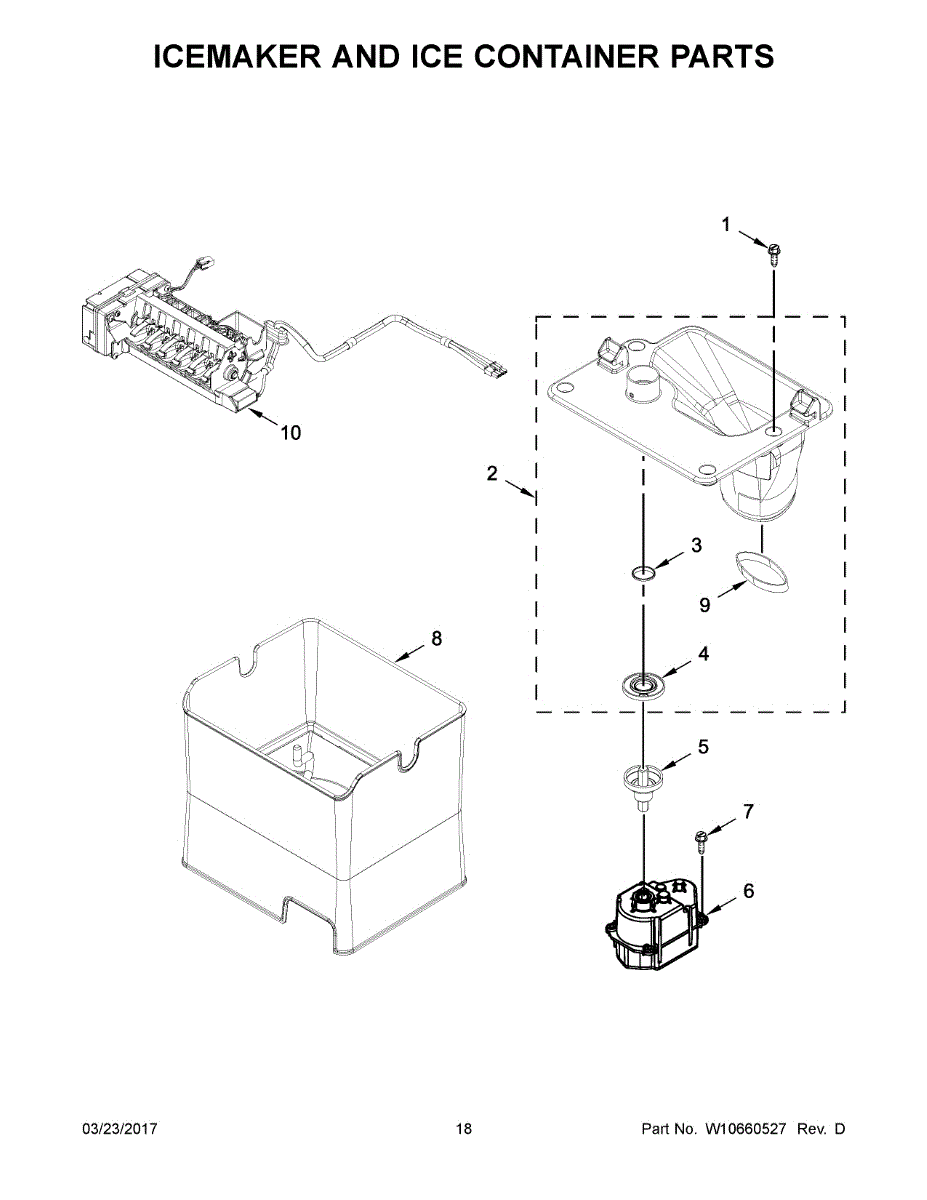 ICEMAKER AND ICE CONTAINER PARTS

1

10

2

3

9

8

4

5

7

6

03/23/2017 18 Part No. W10660527 Rev. D