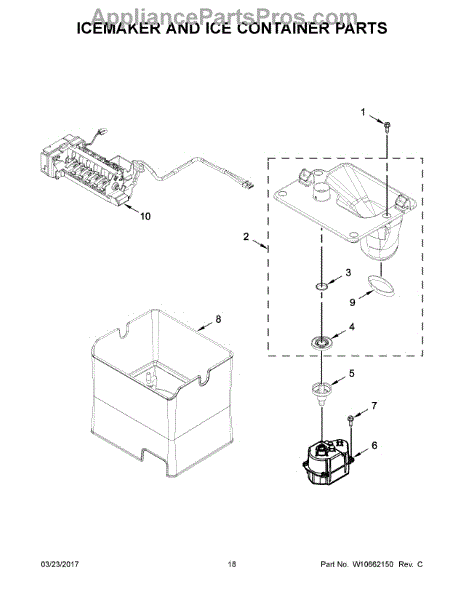 AppliancePartsPros.com
ICEMAKER AND ICE CONTAINER PARTS

1
10
2
3
9
8
4
5
7
6

03/23/2017 18 Part No. W10662150 Rev. C