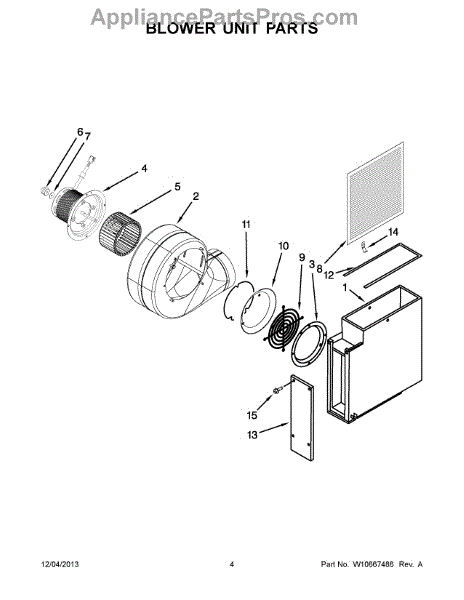 AppliancePartsPros.com
BLOWER UNIT PARTS

6 7
4
5
2
11
10
9
3
8
12
14
1
15
13

12/04/2013 4 Part No. W10667486 Rev. A