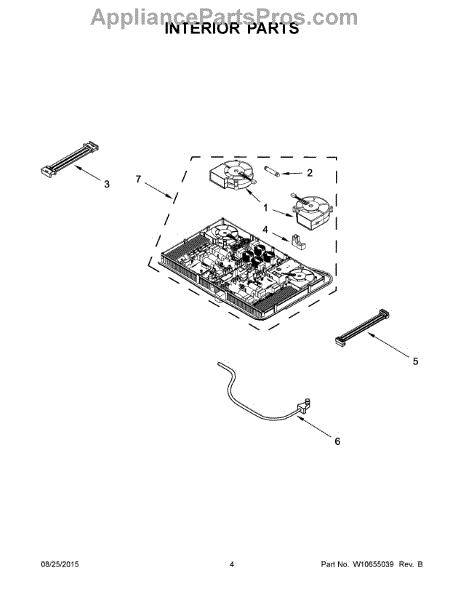 AppliancePartsPros.com
INTERIOR PARTS

3
7
2
1
4
5
6

08/25/2015
4
Part No. W10655039 Rev. B