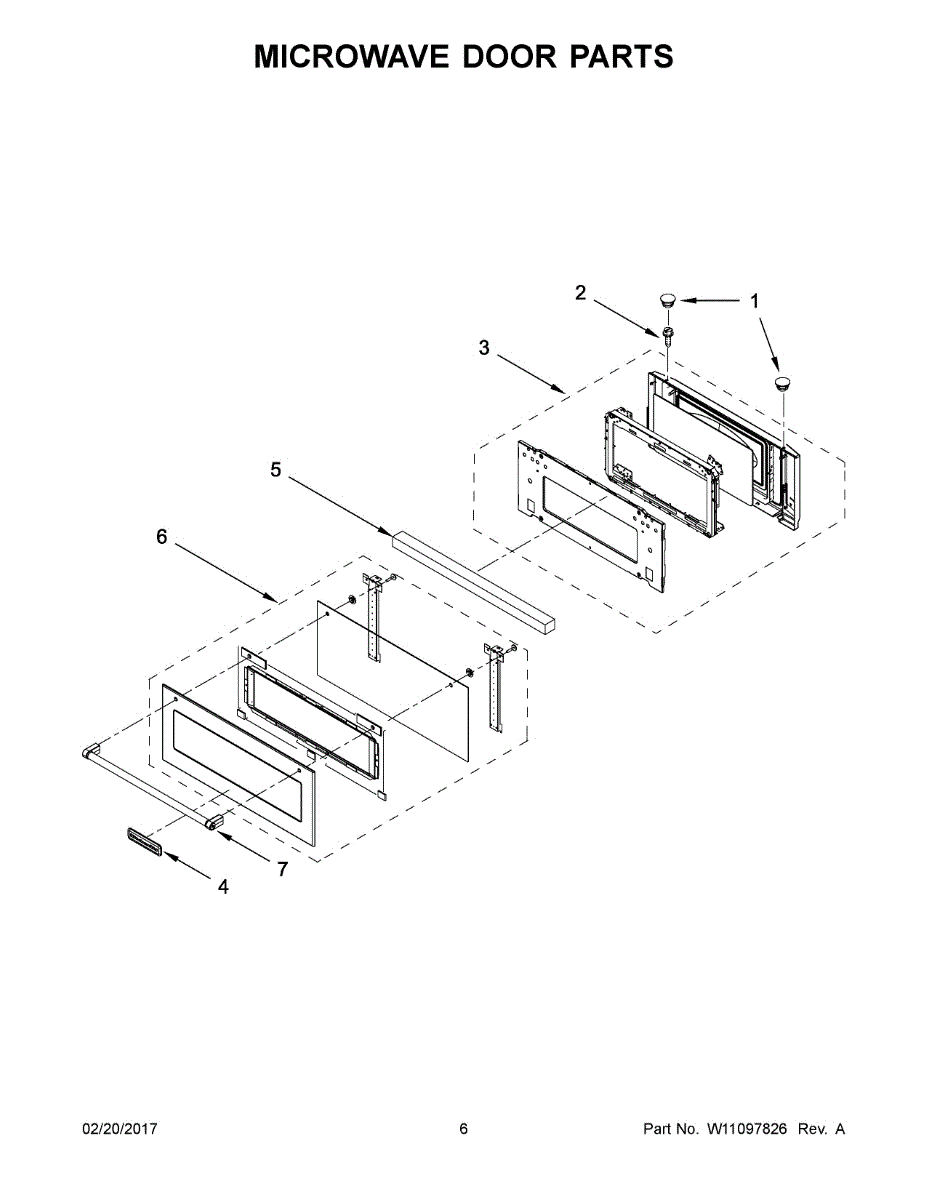 MICROWAVE DOOR PARTS

2
1
3
5
6
7
4

02/20/2017
6
Part No. W11097826 Rev. A