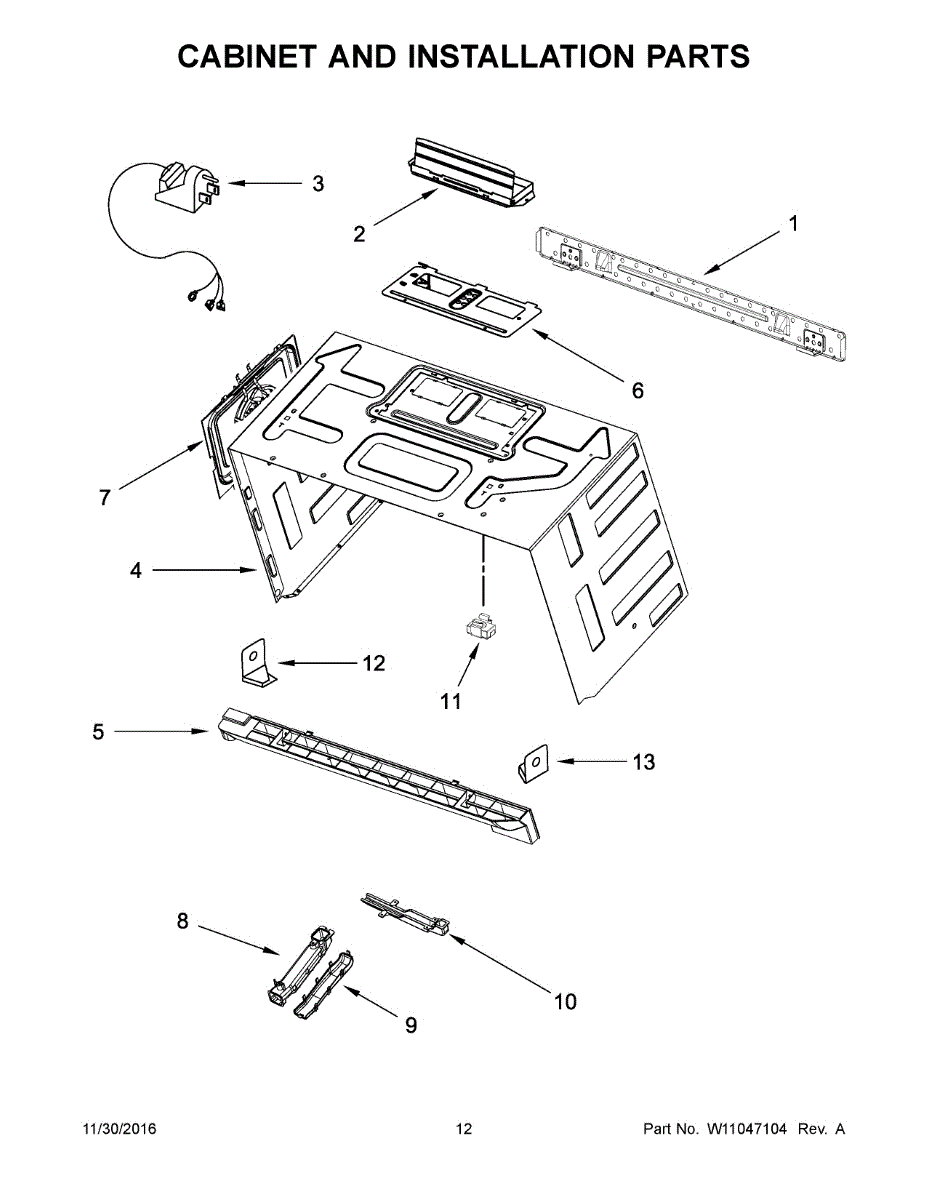 CABINET AND INSTALLATION PARTS

3

2

1

6

7

4

12

11

5

13

8

10

9

11/30/2016

12

Part No. W11047104 Rev. A