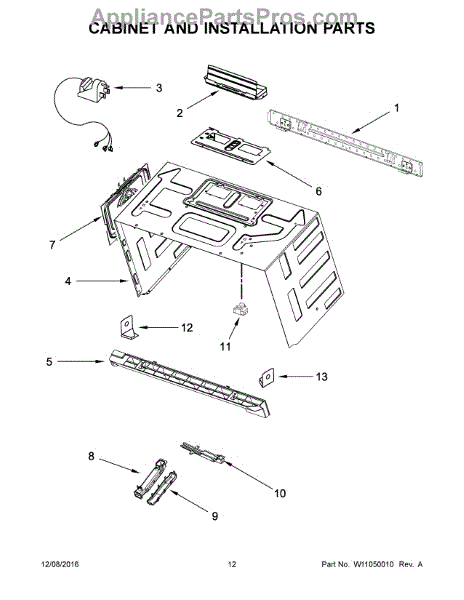 AppliancePartsPros.com
CABINET AND INSTALLATION PARTS

3
2
1
6
7
4
12
11
5
13
8
10
9

12/08/2016 12 Part No. W11050010 Rev. A