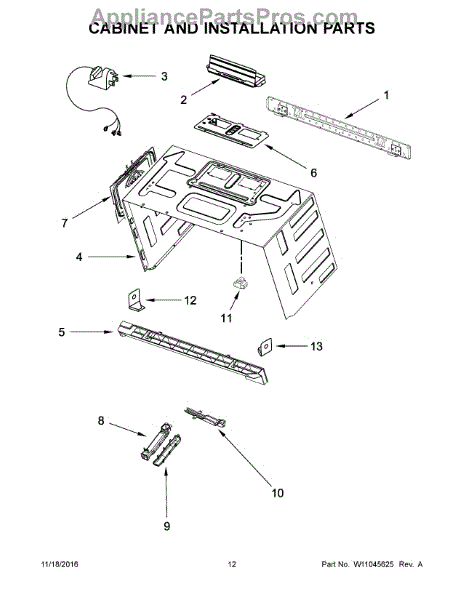 AppliancePartsPros.com
CABINET AND INSTALLATION PARTS

3
2
1
6
7
4
12
11
5
13
8
10
9

11/18/2016
12
Part No. W11045625 Rev. A