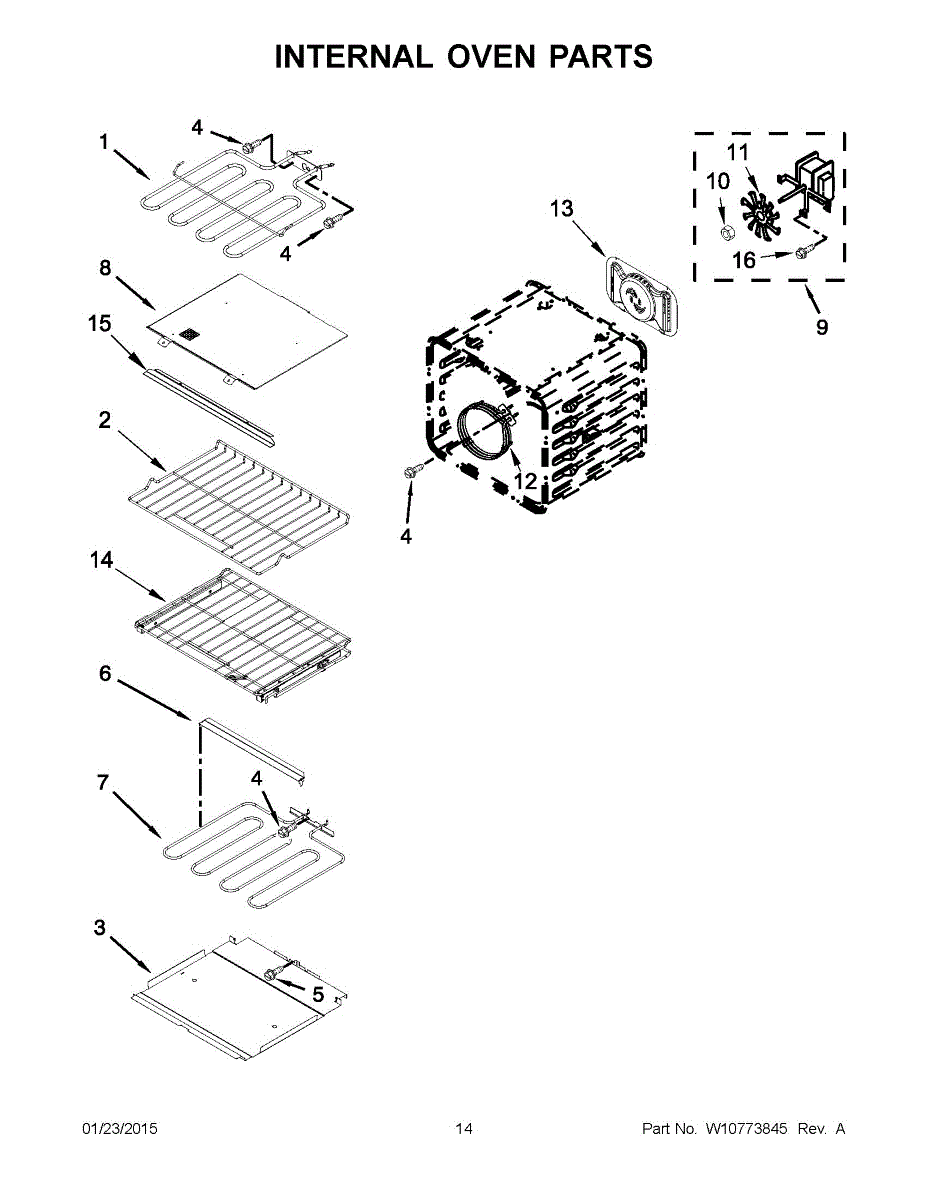 INTERNAL OVEN PARTS

1
4
4
8
15
2
14
6
7
4
3
5
13
11
10
16
9
12
4

01/23/2015 14 Part No. W10773845 Rev. A