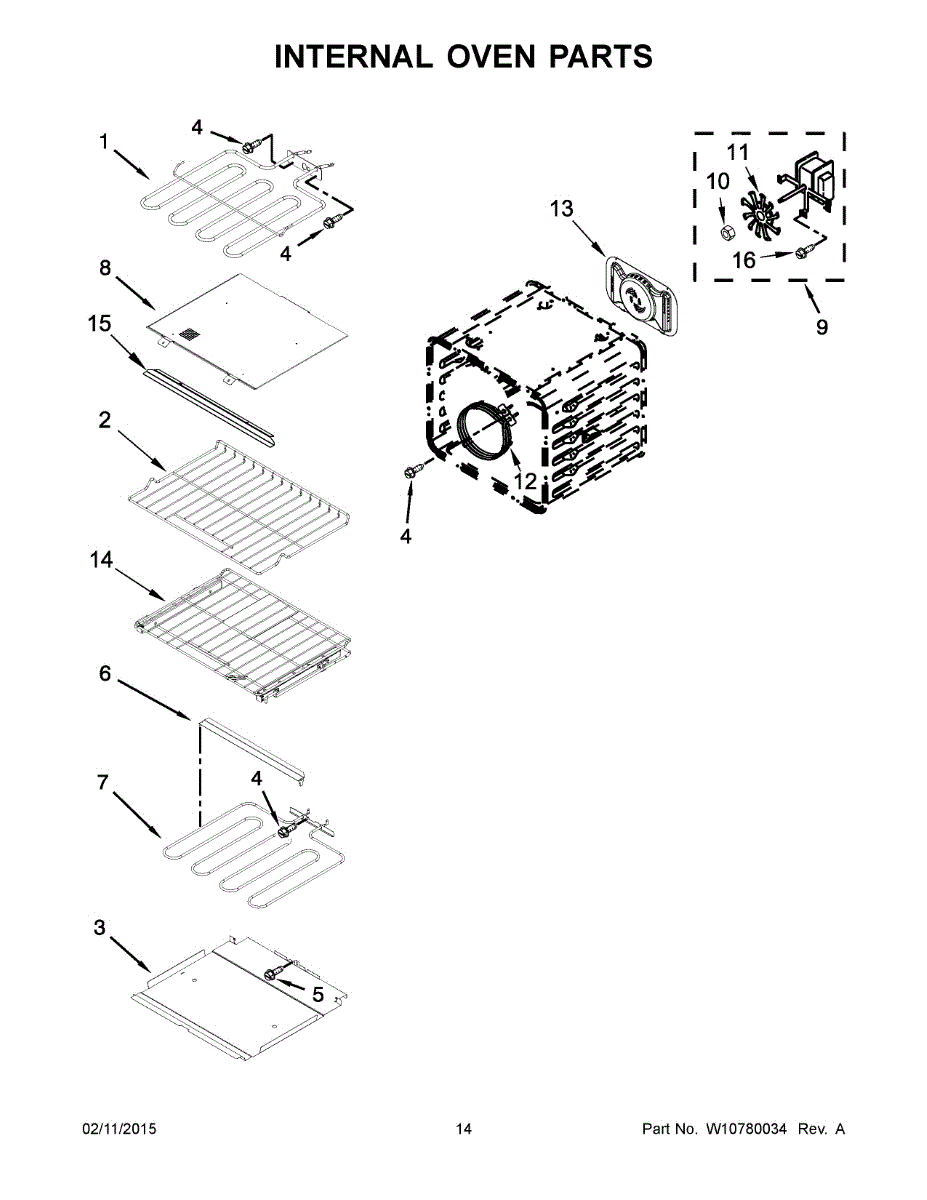 INTERNAL OVEN PARTS

1
4
4
8
15
2
14
6
7
4
3
5
13
11
10
16
9
12
4

02/11/2015
14
Part No. W10780034 Rev. A