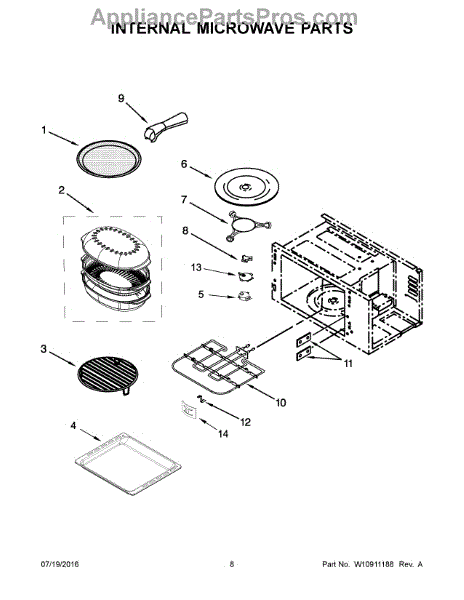 AppliancePartsPros.com
INTERNAL MICROWAVE PARTS

9
1
6
2
7
8
13
5
3
11
10
12
14
4

07/19/2016 8 Part No. W10911188 Rev. A