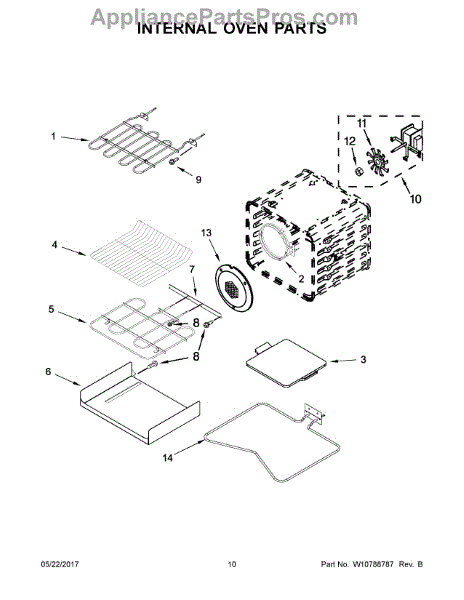 AppliancePartsPros.com
INTERNAL OVEN PARTS

1
9
11
12
10
4
13
2
7
5
8
8
6
3
14

05/22/2017
10
Part No. W10788787 Rev. B