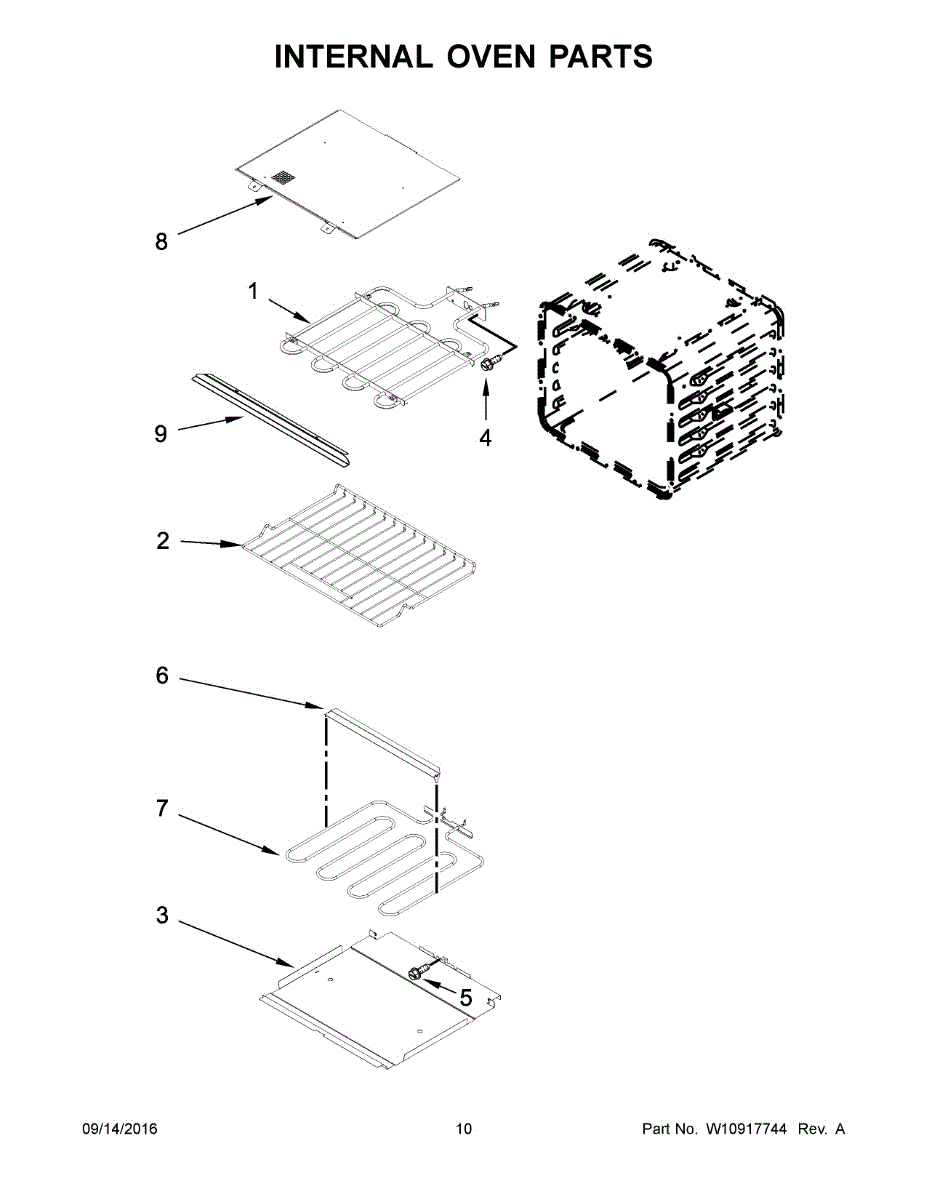 INTERNAL OVEN PARTS

8

1

9

4

2

6

7

3

5

09/14/2016

10

Part No. W10917744 Rev. A