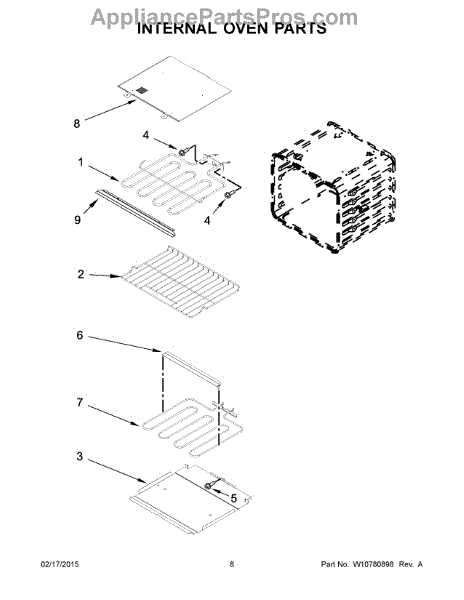 AppliancePartsPros.com
INTERNAL OVEN PARTS

8
4
1
9
4
2
6
7
3
5

02/17/2015
- 8 -
Part No. W10780898 Rev. A