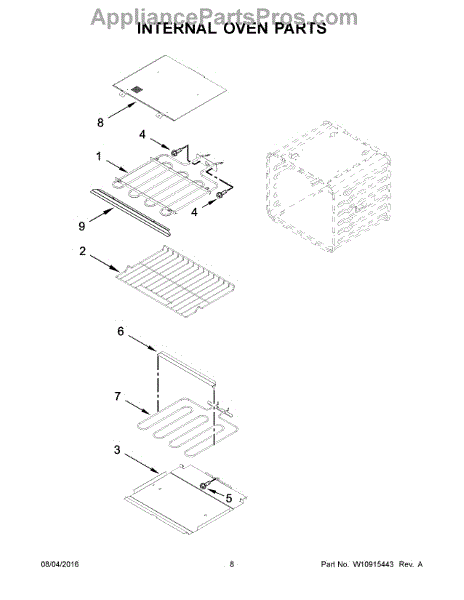 AppliancePartsPros.com
INTERNAL OVEN PARTS

8
4
1
4
9
2
6
7
3
5

08/04/2016 - 8 - Part No. W10915443 Rev. A