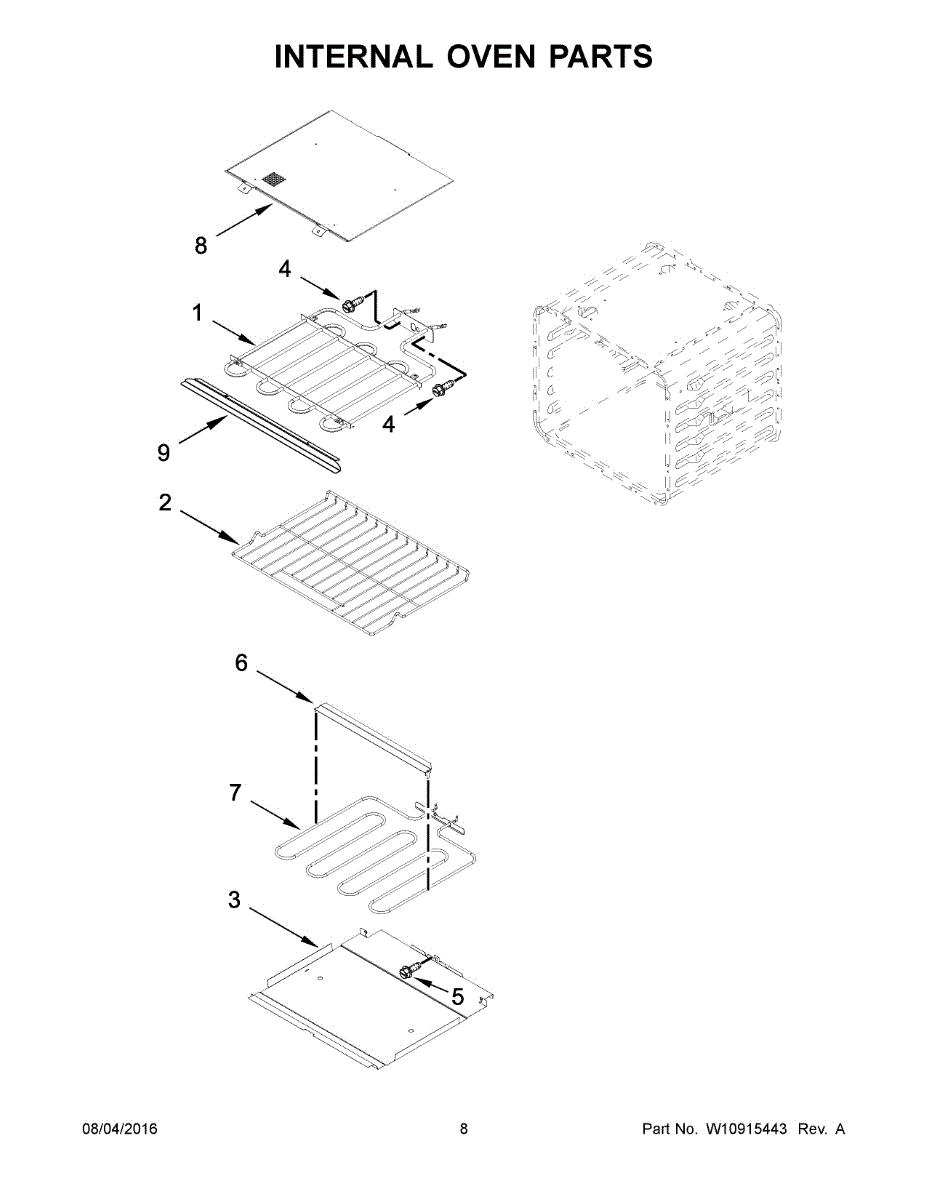 INTERNAL OVEN PARTS

8

4

1

4

9

2

6

7

3

5

08/04/2016

8

Part No. W10915443 Rev. A