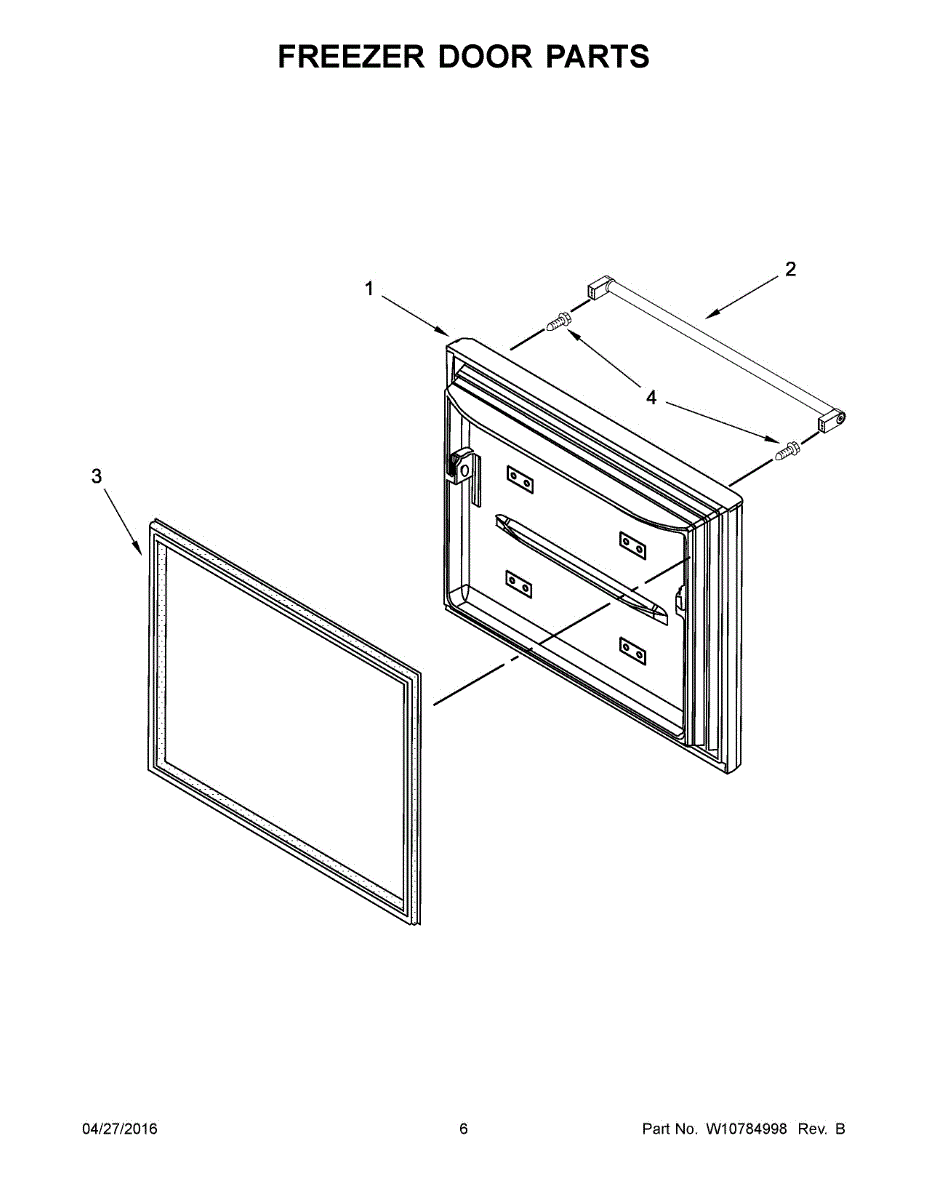 FREEZER DOOR PARTS

1

2

4

3

04/27/2016

6

Part No. W10784998 Rev. B