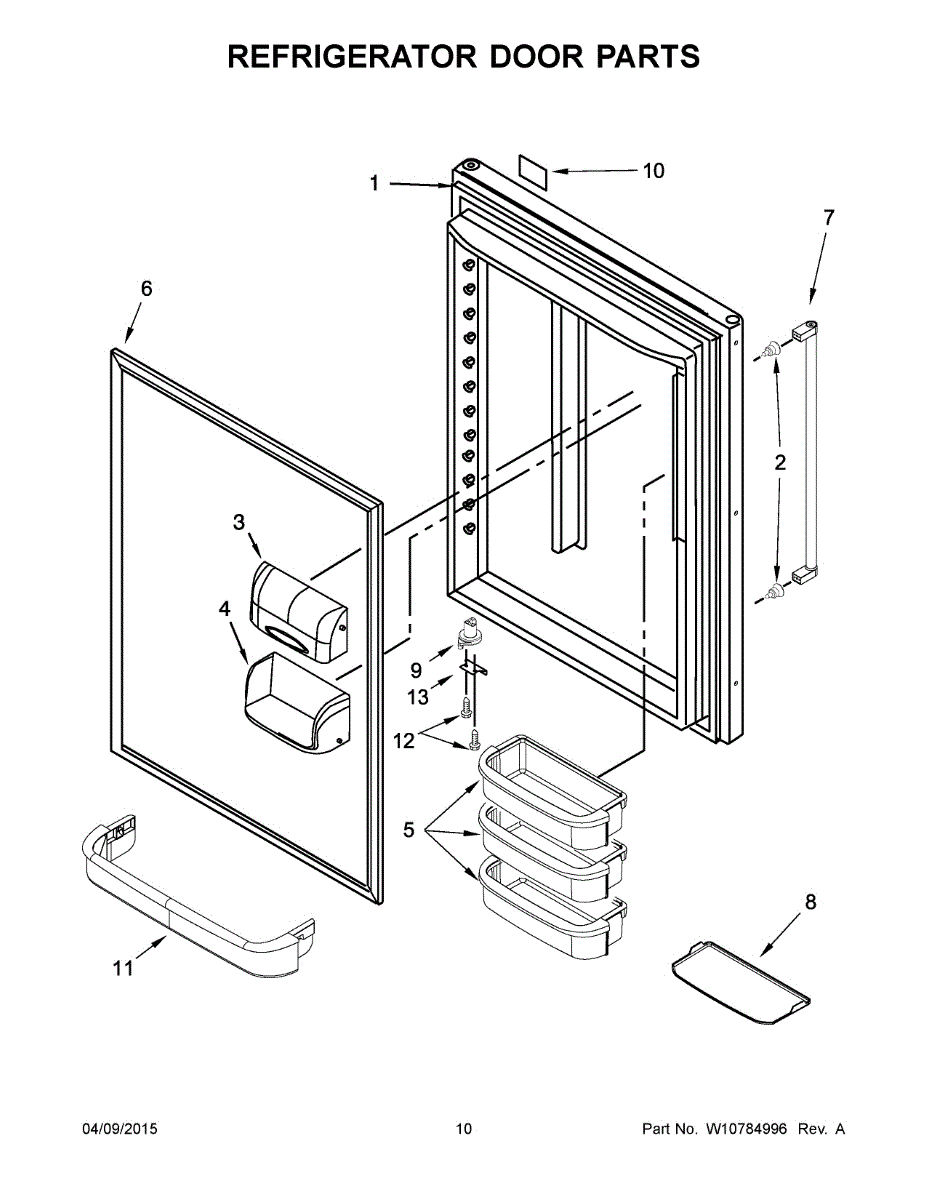 REFRIGERATOR DOOR PARTS

1
10
7
6
2
3
4
9
13
12
5
8
11

04/09/2015
10
Part No. W10784996 Rev. A