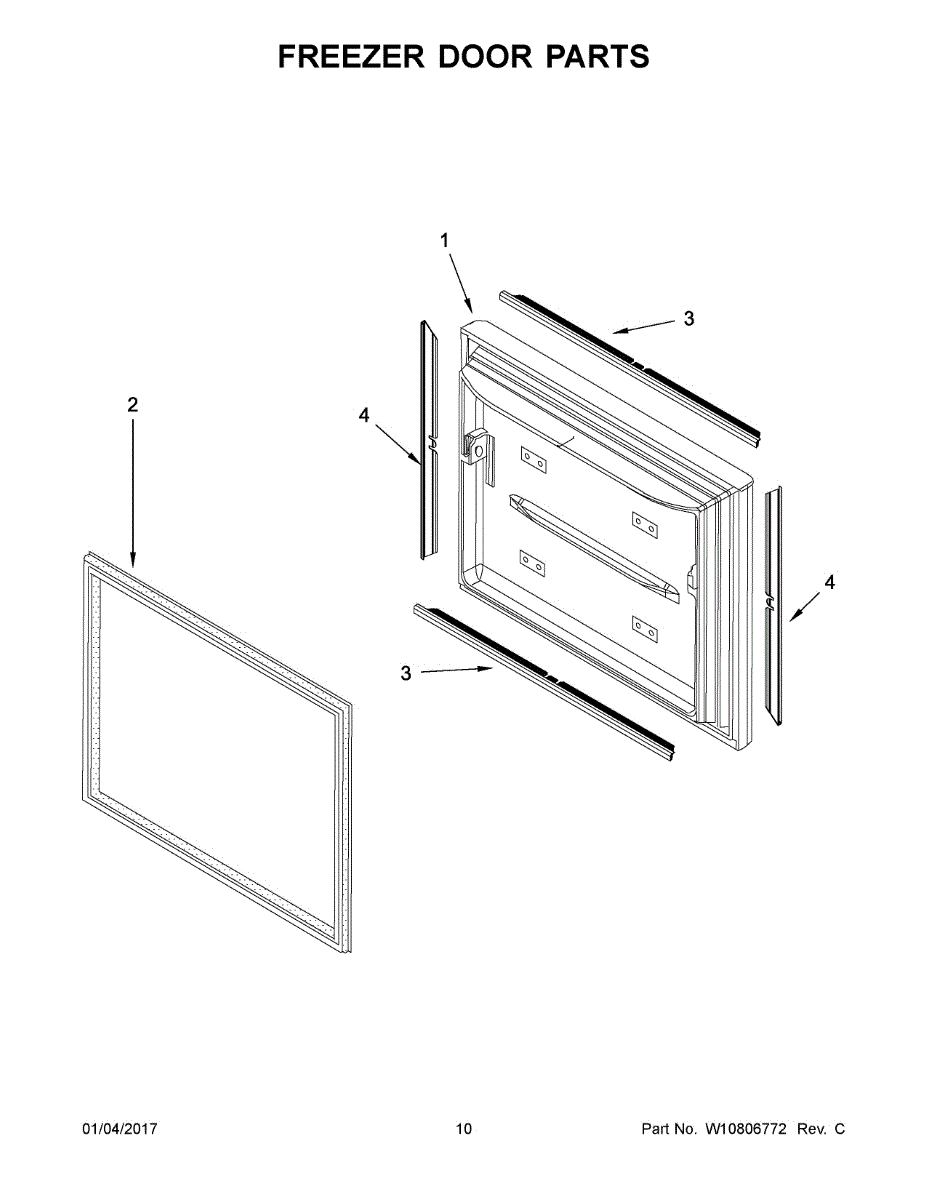 FREEZER DOOR PARTS

1

3

2

4

4

3

01/04/2017

10

Part No. W10806772 Rev. C