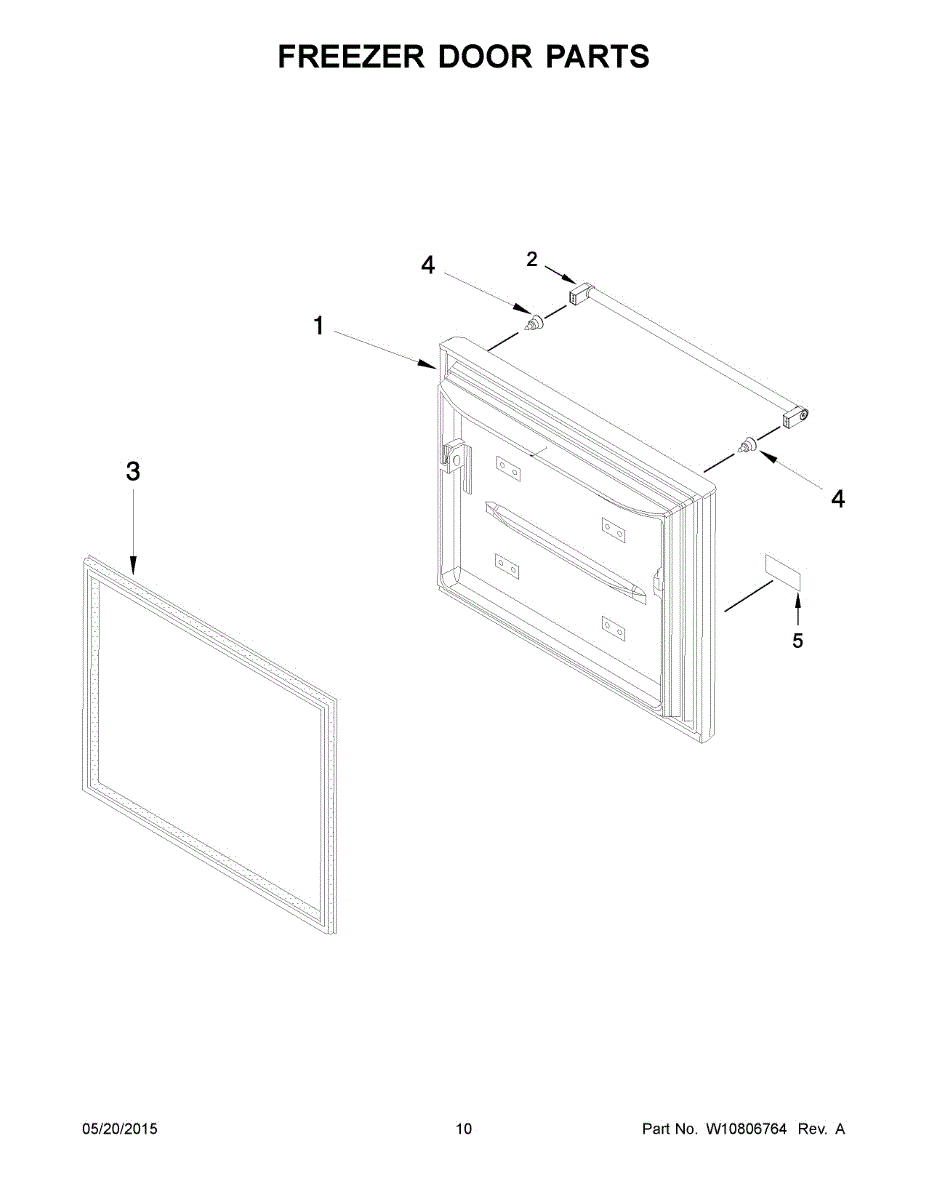 FREEZER DOOR PARTS

4

2

1

3

4

5

05/20/2015

10

Part No. W10806764 Rev. A