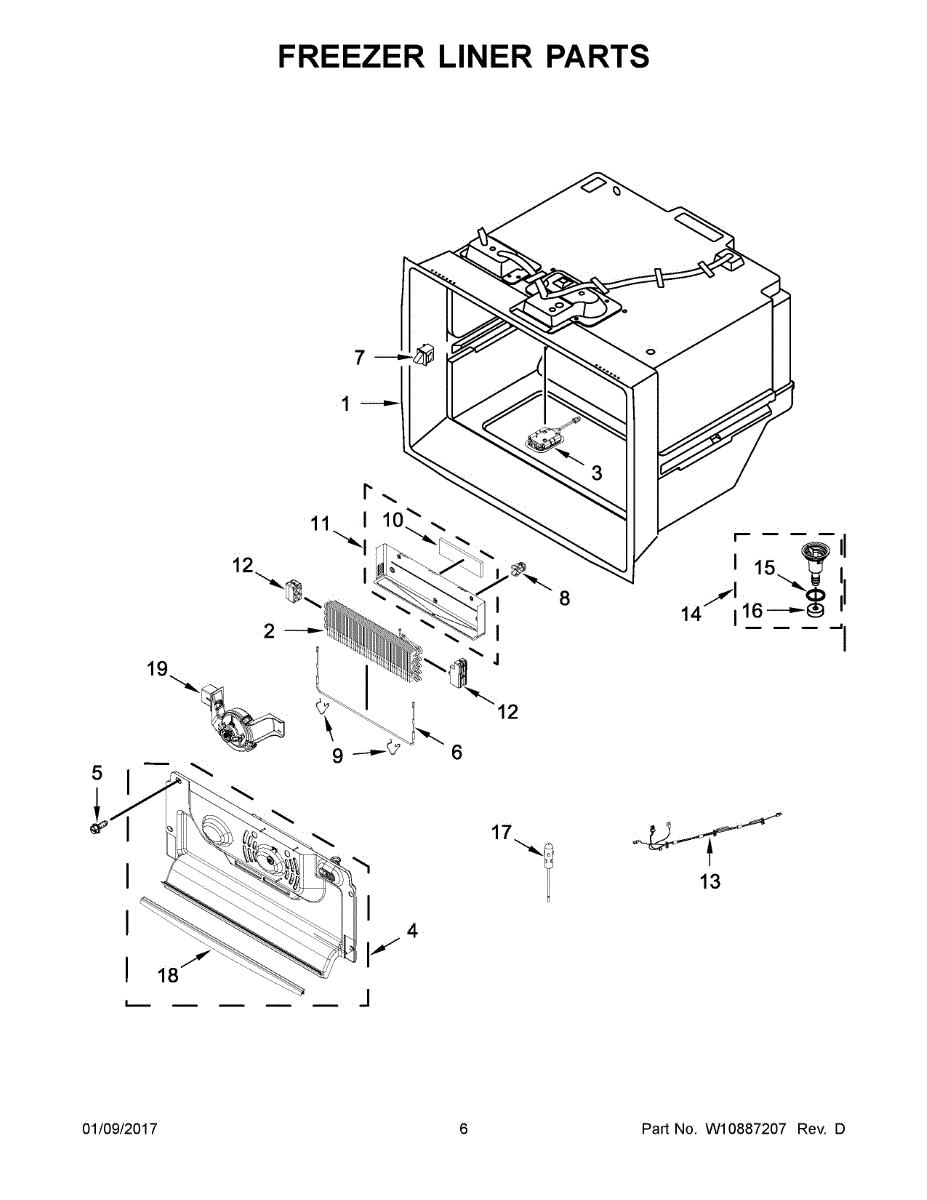 FREEZER LINER PARTS

7
1
3
11
10
12
8
15
14
16
2
19
12
9
6
5
17
13
4
18

01/09/2017
6
Part No. W10887207 Rev. D