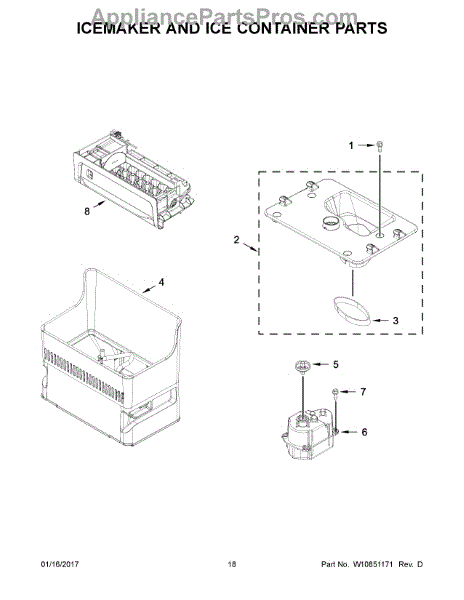 AppliancePartsPros.com
ICEMAKER AND ICE CONTAINER PARTS

1
8
2
4
3
5
7
6

01/16/2017
18
Part No. W10851171 Rev. D