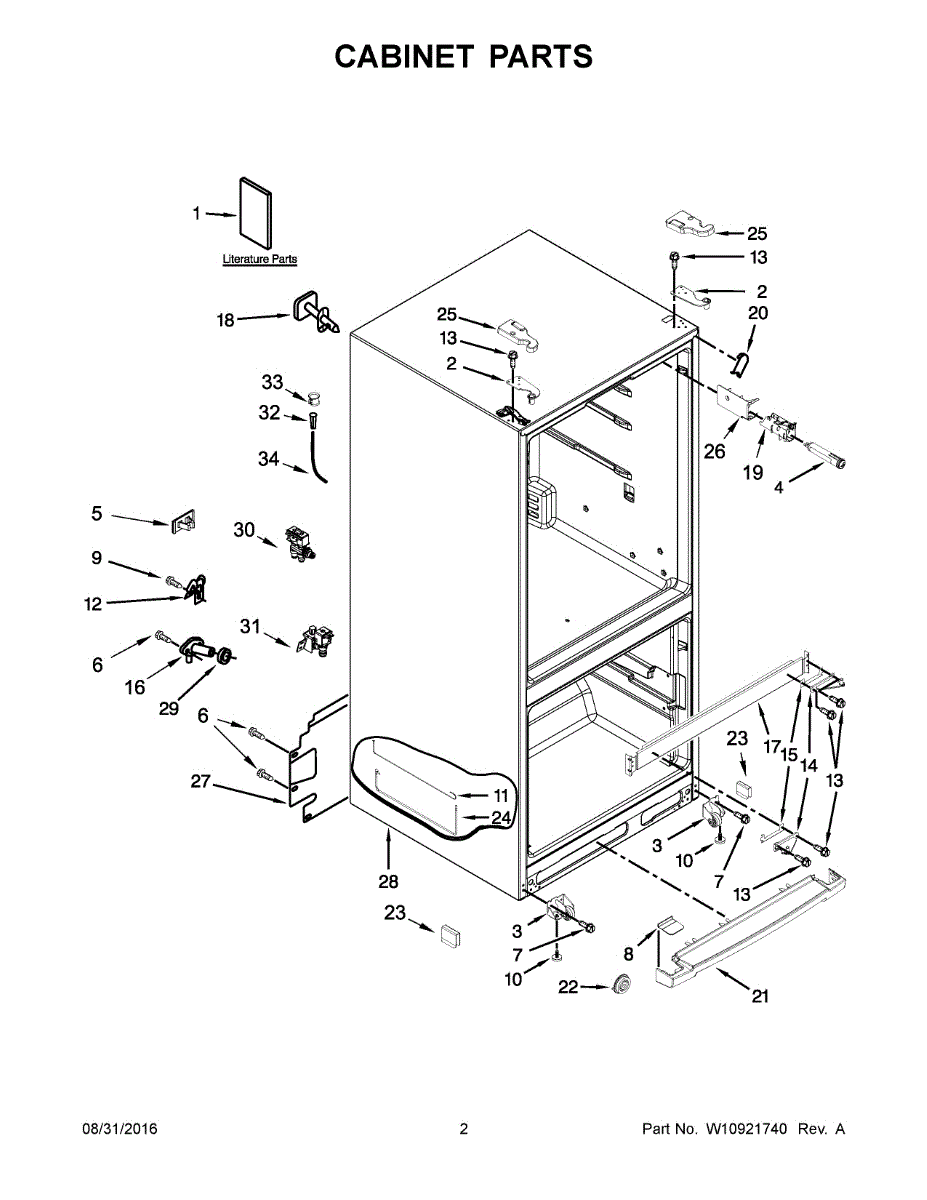 CABINET PARTS

1
Literature Parts
25
13
2
20
18
25
13
2
33
32
34
26
19
4
5
30
9
12
31
6
16
29
6
27
23
17
15
14
13
11
24
3
10
7
13
28
23
3
7
10
8
22
21

08/31/2016 2 Part No. W10921740 Rev. A