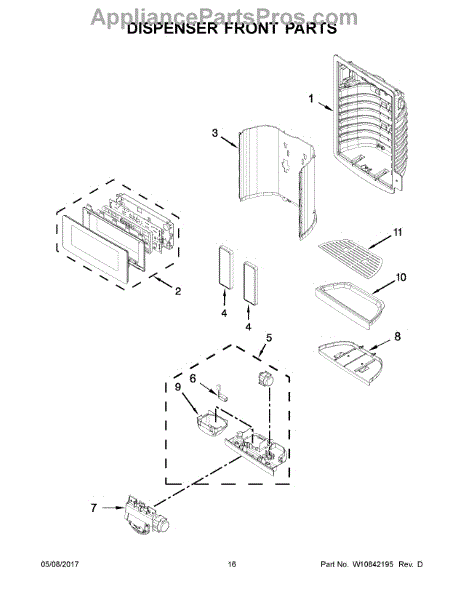 AppliancePartsPros.com
DISPENSER FRONT PARTS

1

3

11

10

2

4

4

5

8

6

9

7

05/08/2017

16

Part No. W10842195 Rev. D