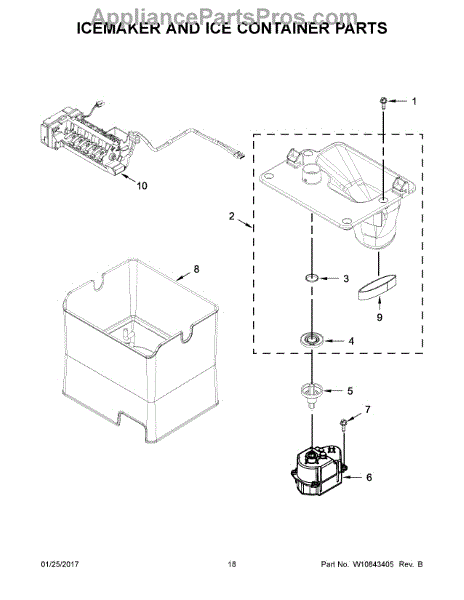 AppliancePartsPros.com
ICEMAKER AND ICE CONTAINER PARTS

1
10
2
8
3
9
4
5
7
6

01/25/2017 18 Part No. W10843405 Rev. B