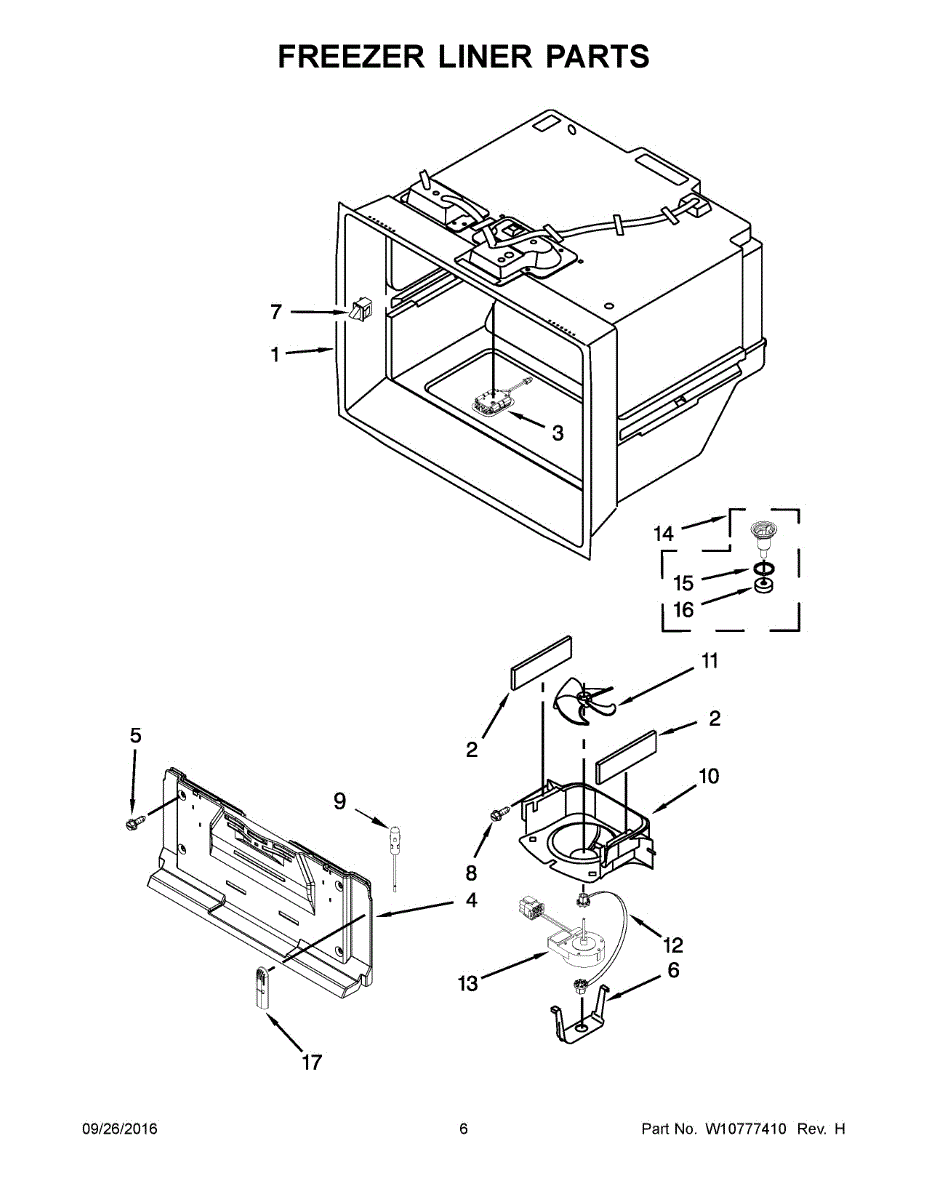 FREEZER LINER PARTS

7
1
3
14
15
16
11
2
2
10
5
9
8
4
12
13
6
17

09/26/2016

6

Part No. W10777410 Rev. H