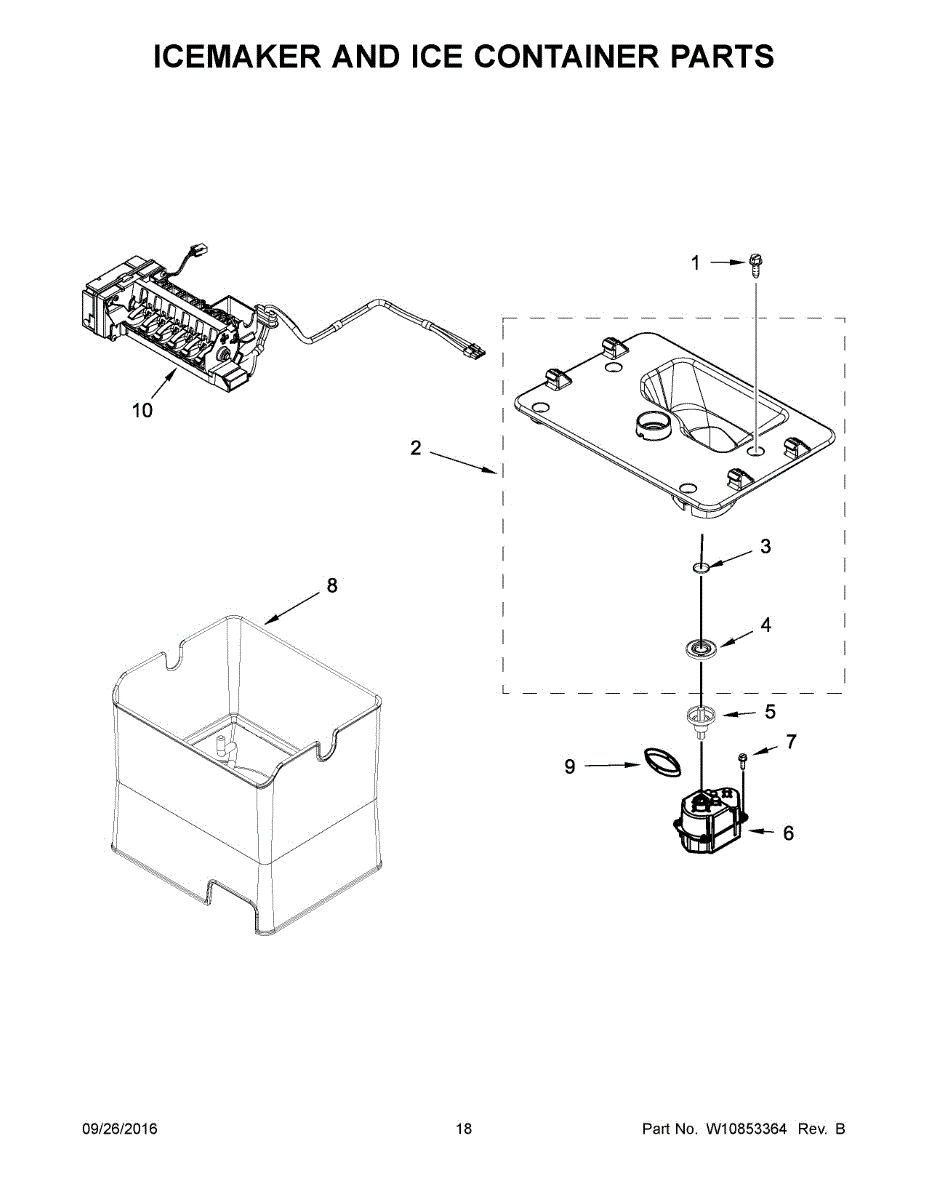 ICEMAKER AND ICE CONTAINER PARTS

1

10

2

3

8

4

5

7

9

6

09/26/2016

18

Part No. W10853364 Rev. B