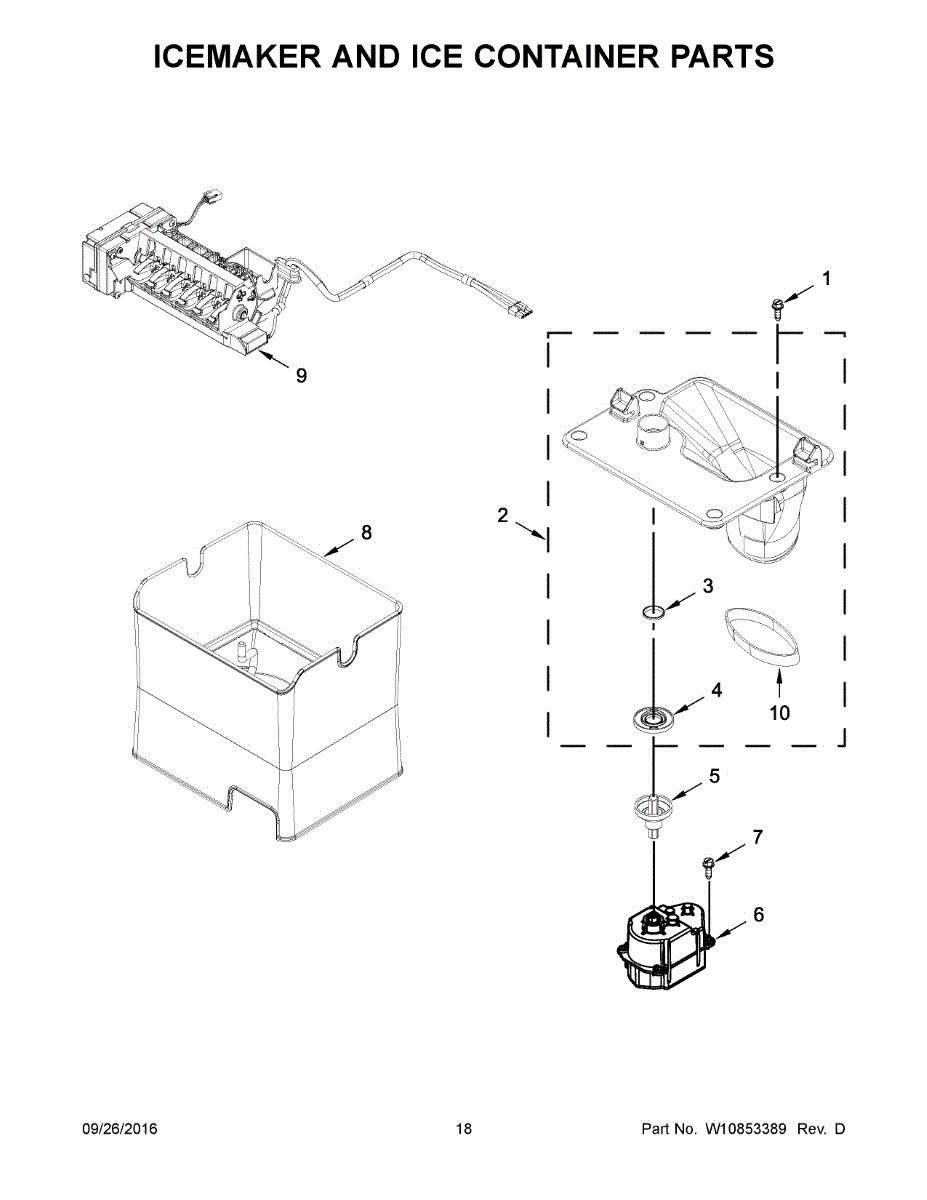 ICEMAKER AND ICE CONTAINER PARTS

1

9

2

8

3

10

4

5

7

6

09/26/2016

18

Part No. W10853389 Rev. D