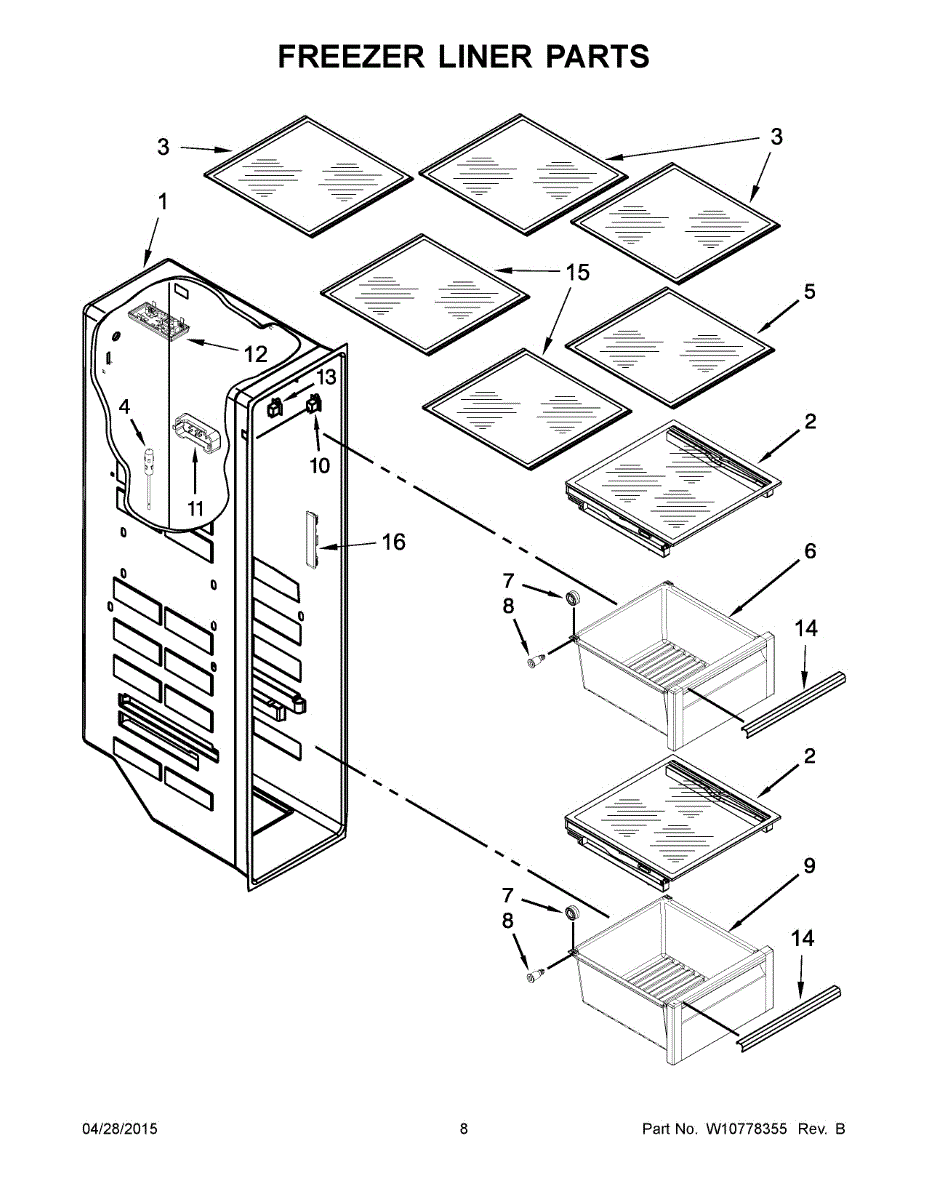 FREEZER LINER PARTS

3
3
1
15
5
12
13
4
10
11
2
16
6
7
8
14
2
9
7
8
14

04/28/2015
8
Part No. W10778355 Rev. B