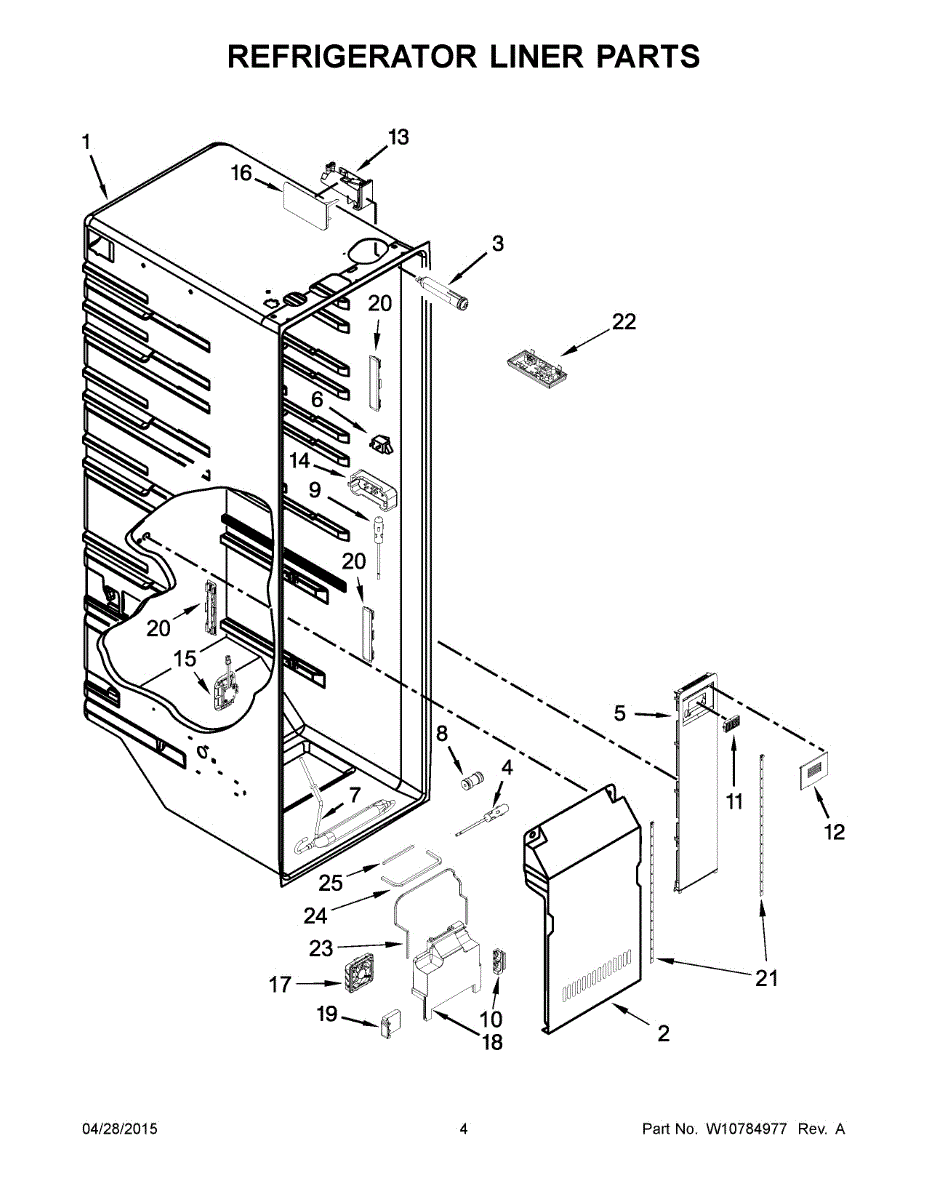 REFRIGERATOR LINER PARTS

1
13
16
3
20
22
6
14
9
20
20
15
5
8
4
11
12
7
25
24
23
17
19
10
18
2
21

04/28/2015

4

Part No. W10784977 Rev. A