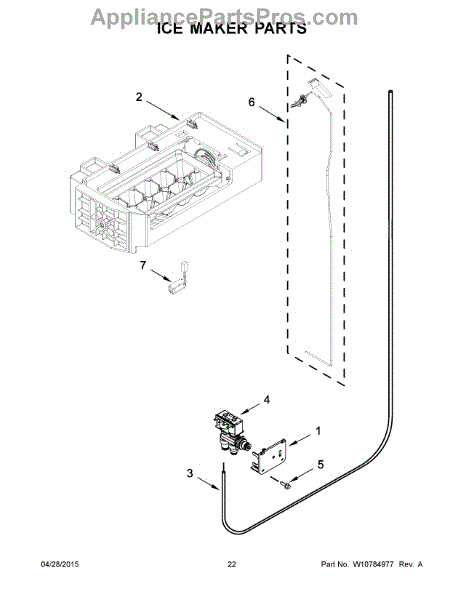 AppliancePartsPros.com

ICE MAKER PARTS

2

6

7

4

1

5

3

04/28/2015

22

Part No. W10784977 Rev. A