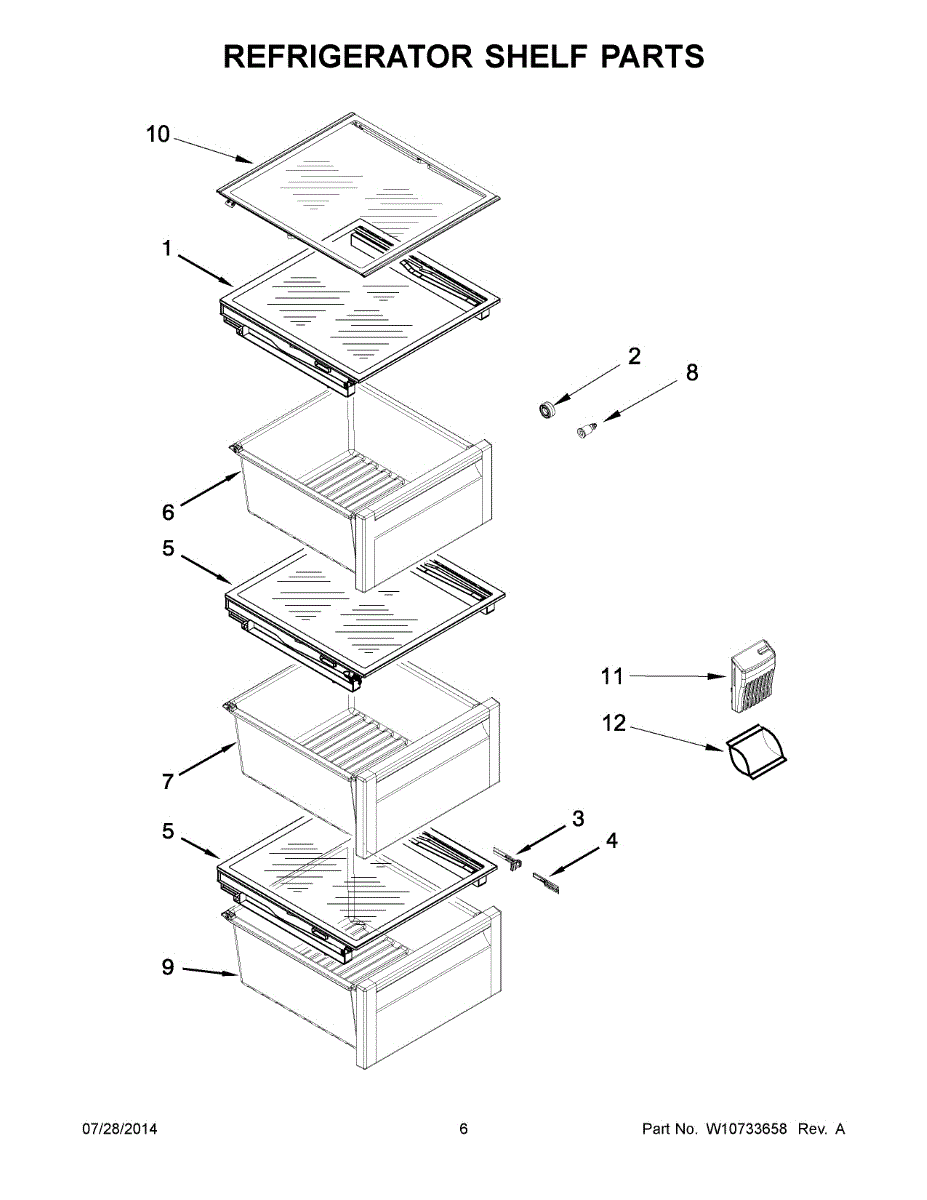 REFRIGERATOR SHELF PARTS

10

1

2

8

6

5

11

12

7

5

3

4

9

07/28/2014

6

Part No. W10733658 Rev. A