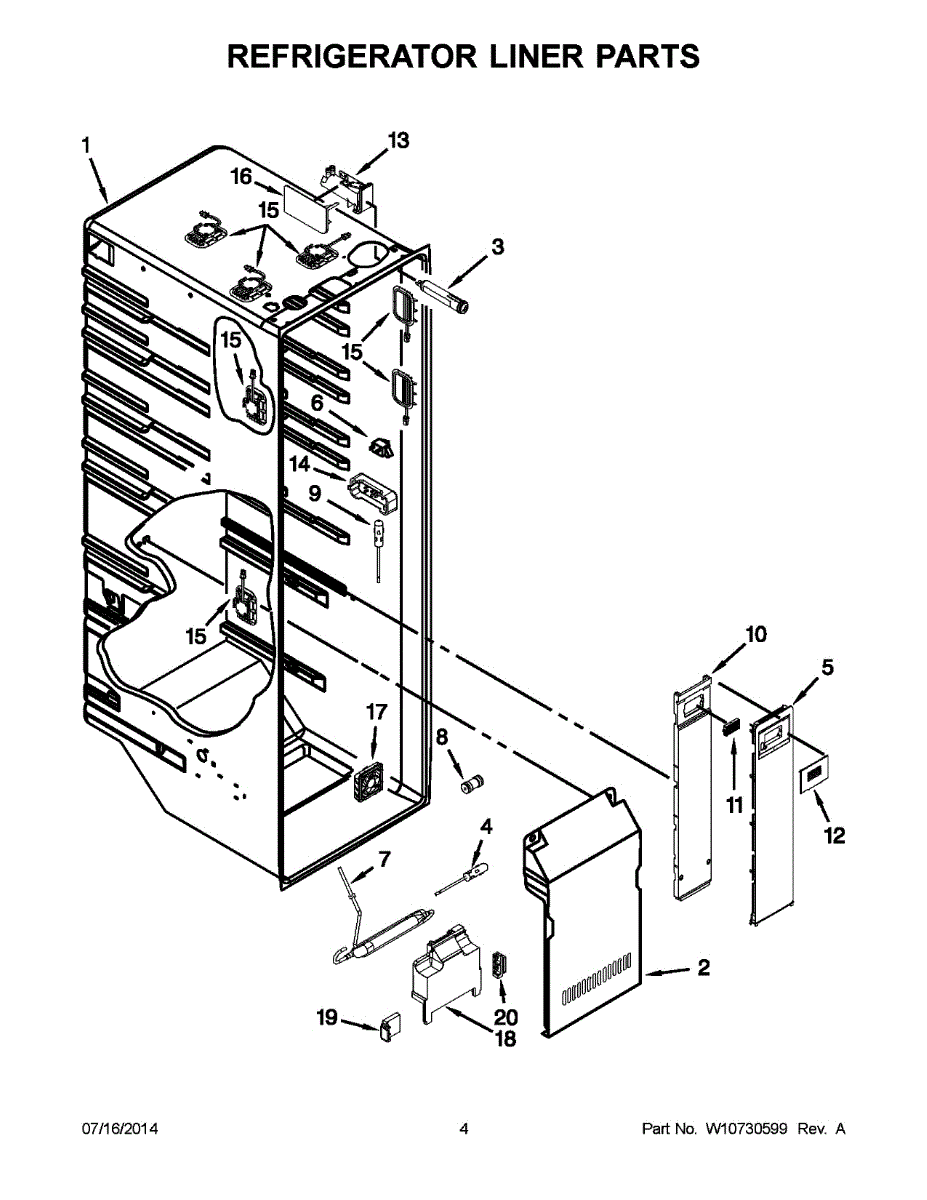 REFRIGERATOR LINER PARTS

1
13
16
15
3
15
15
6
14
9
15
10
5
17
8
11
12
4
7
2
19
20
18

07/16/2014
4
Part No. W10730599 Rev. A