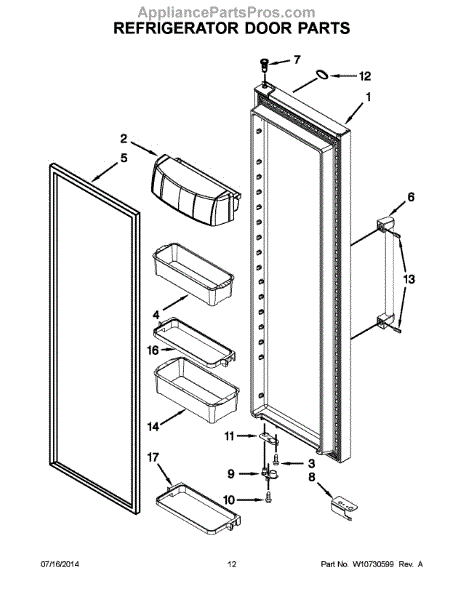 AppliancePartsPros.com
REFRIGERATOR DOOR PARTS

7
12
1
2
5
6
13
4
16
14
11
3
9
8
17
10

07/16/2014
12
Part No. W10730599 Rev. A