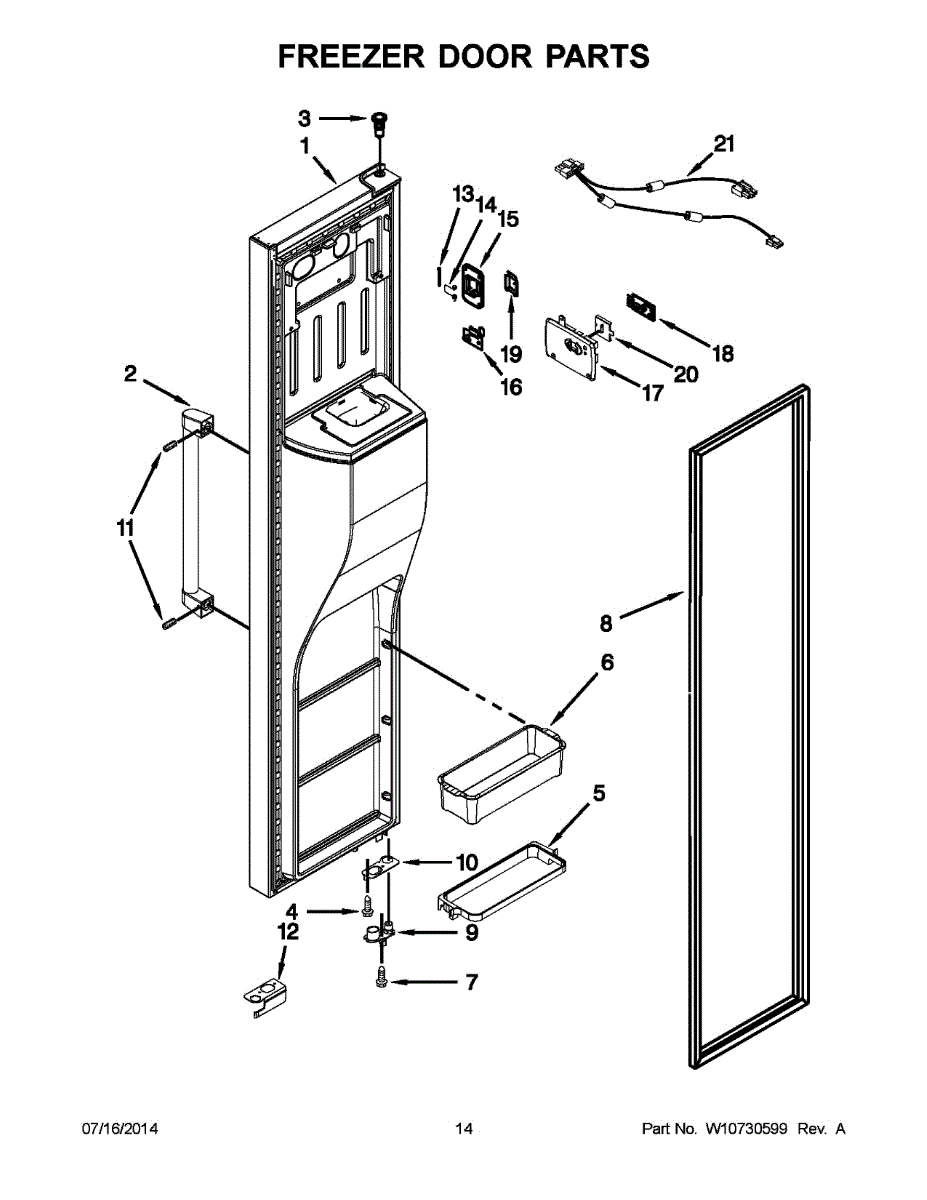 FREEZER DOOR PARTS

3
1
21
13
14
15
19
16
18
20
17
2
11
8
6
5
10
4
9
12
7

07/16/2014
14
Part No. W10730599 Rev. A